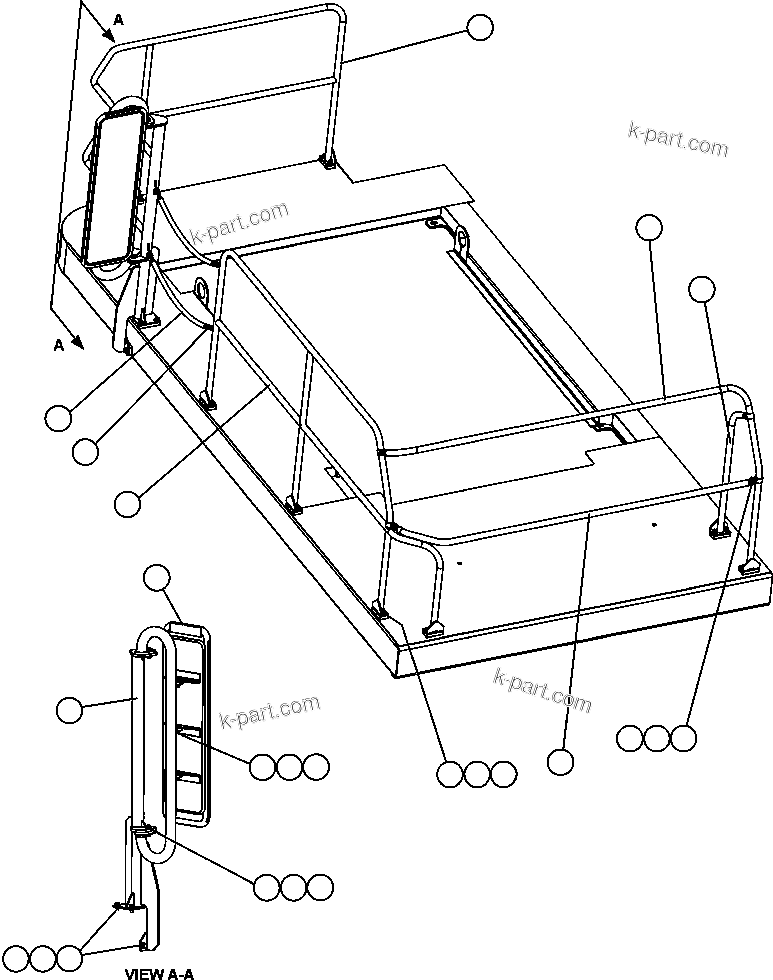 A

k-part.com

k-part.com

A

k-part.com

k-part.com

VIEW A-A