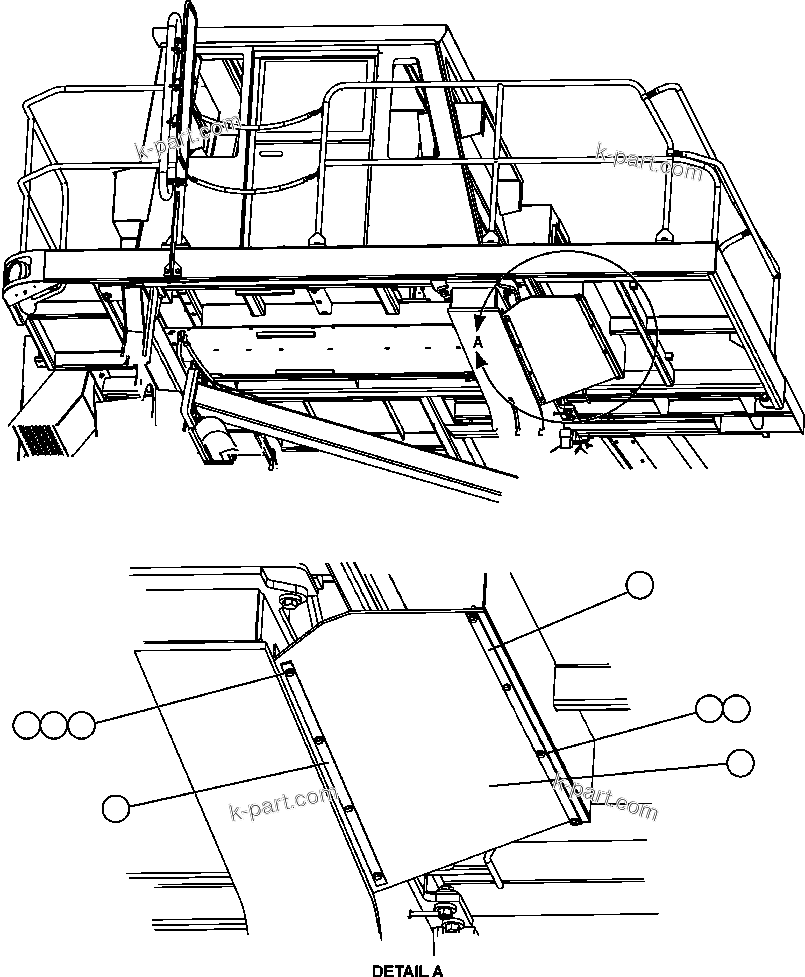 k-part.com
k-part.com
A
A
k-part.com
k-part.com
DETAIL A