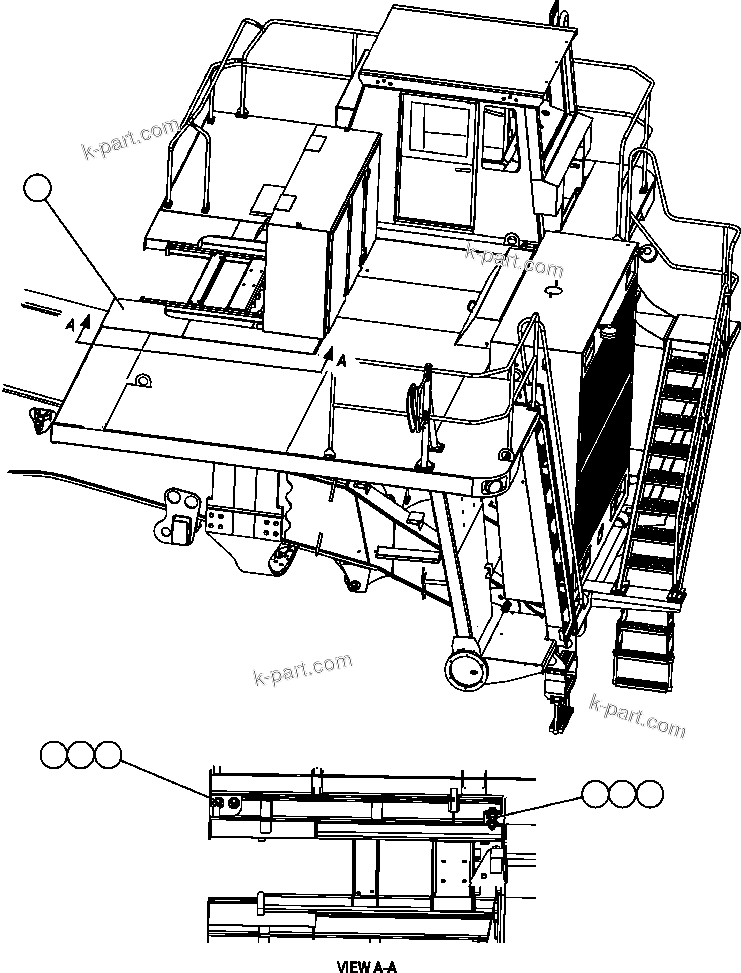 k-part.com

k-part.com

A

A

k-part.com

k-part.com

VIEW A-A