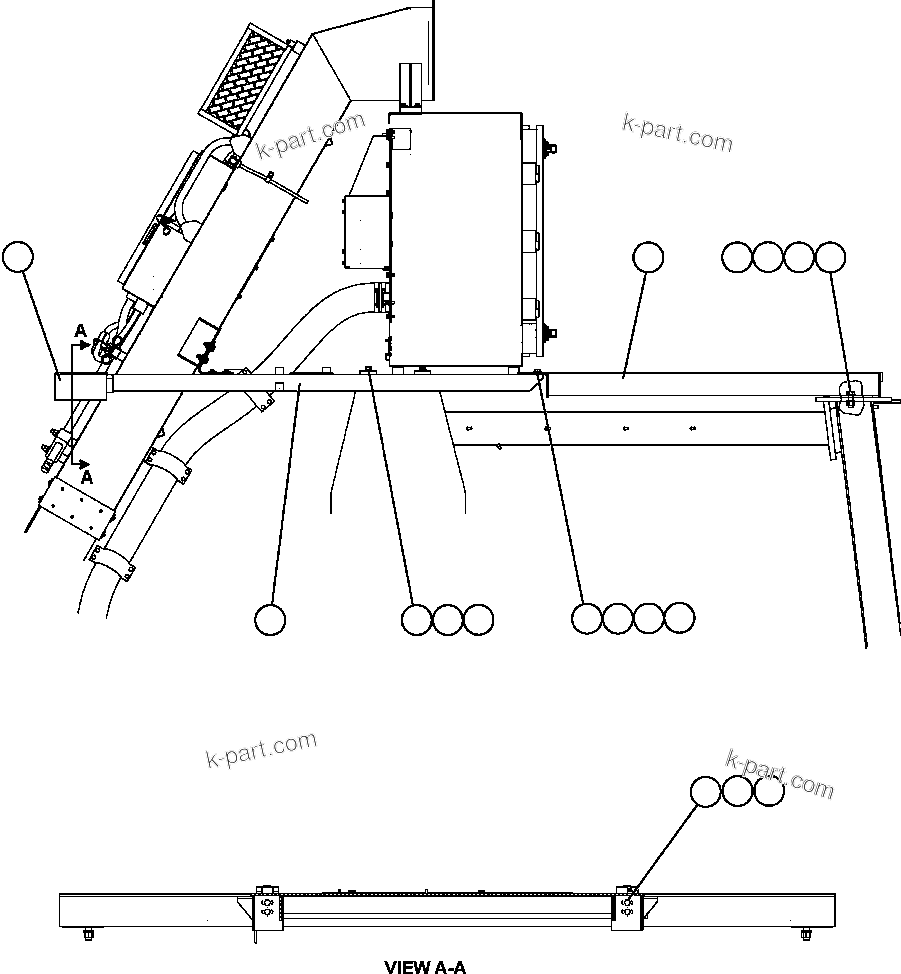 k-part.com
k-part.com
A
A
k-part.com
k-part.com
VIEW A-A