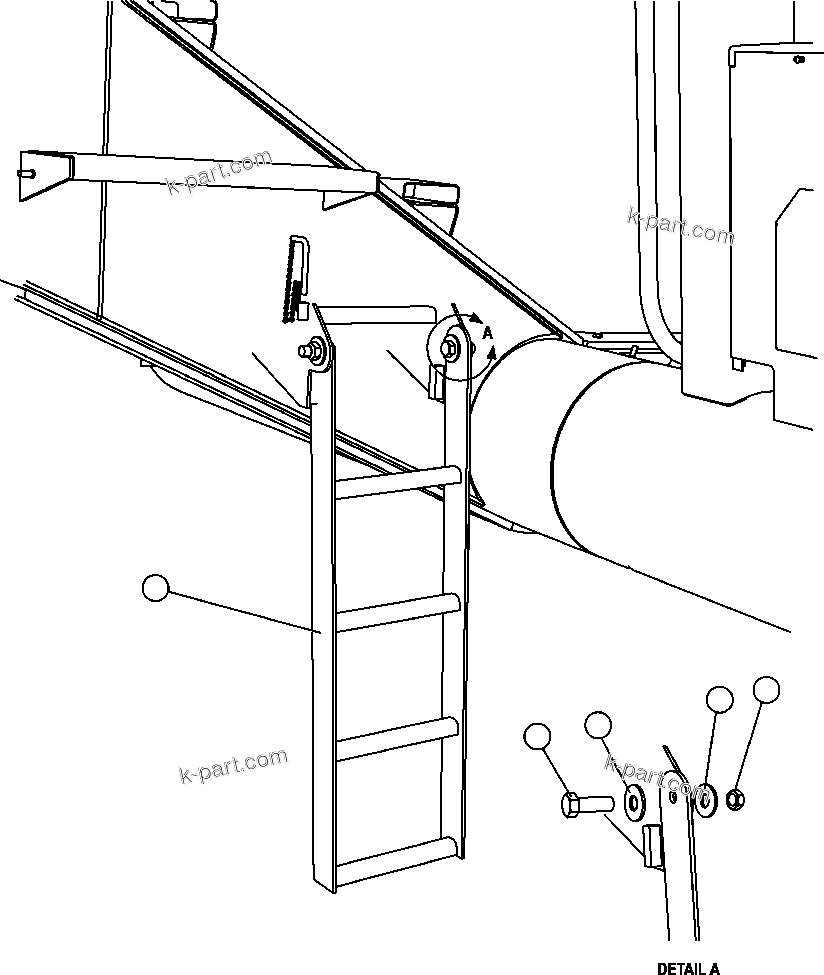 k-part.com
k-part.com
A
k-part.com
k-part.com
DETAIL A