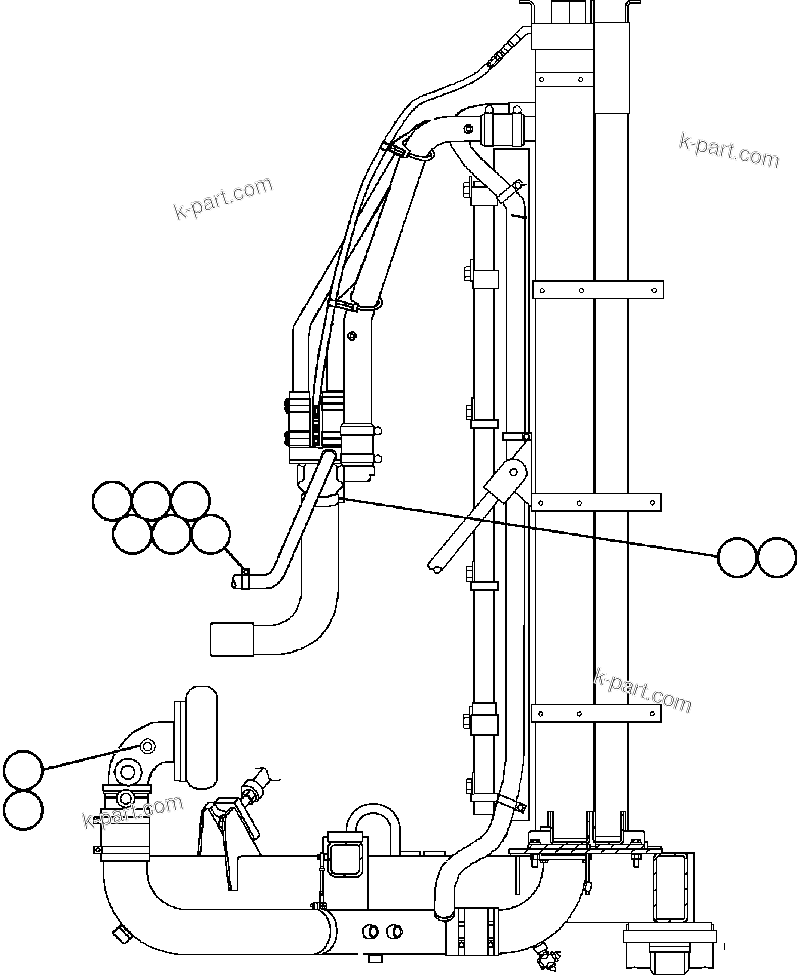 k-part.com
k-part.com
k-part.com
k-part.com