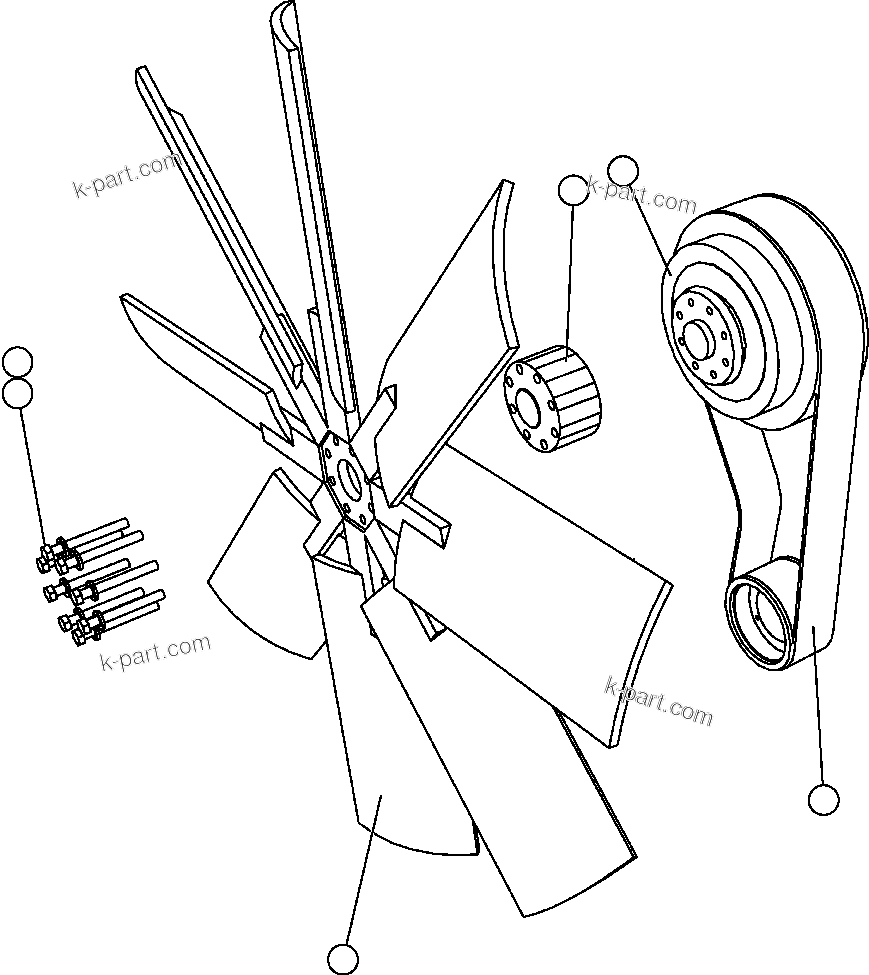 k-part.com
k-part.com
k-part.com
k-part.com