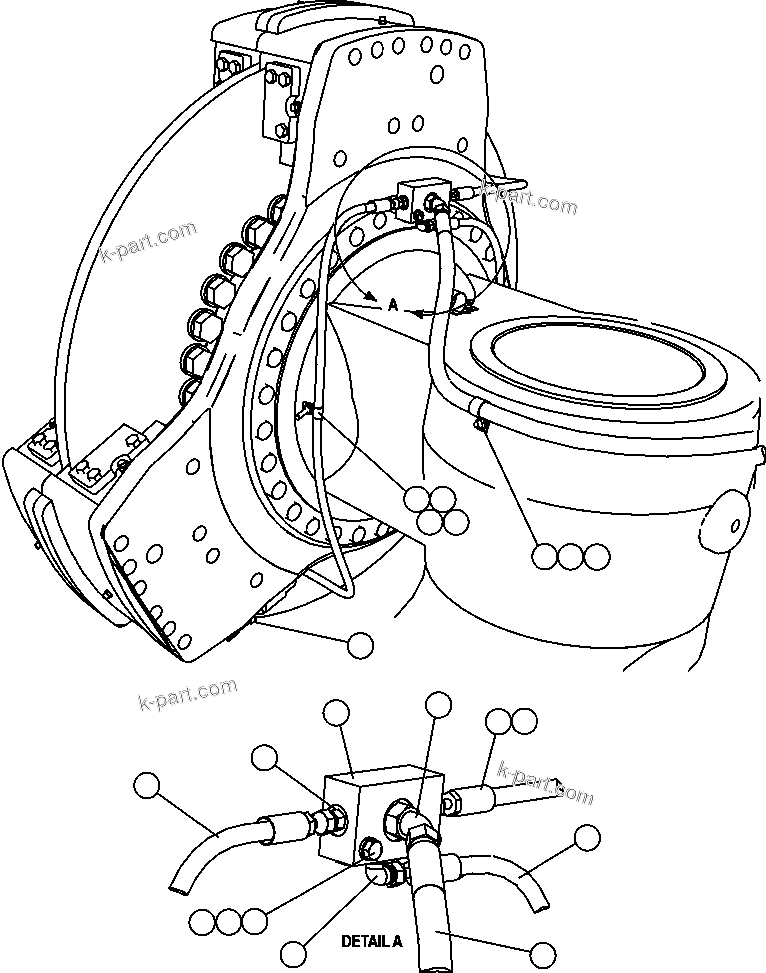 k-part.com
k-part.com
A
k-part.com
k-part.com
DETAIL A