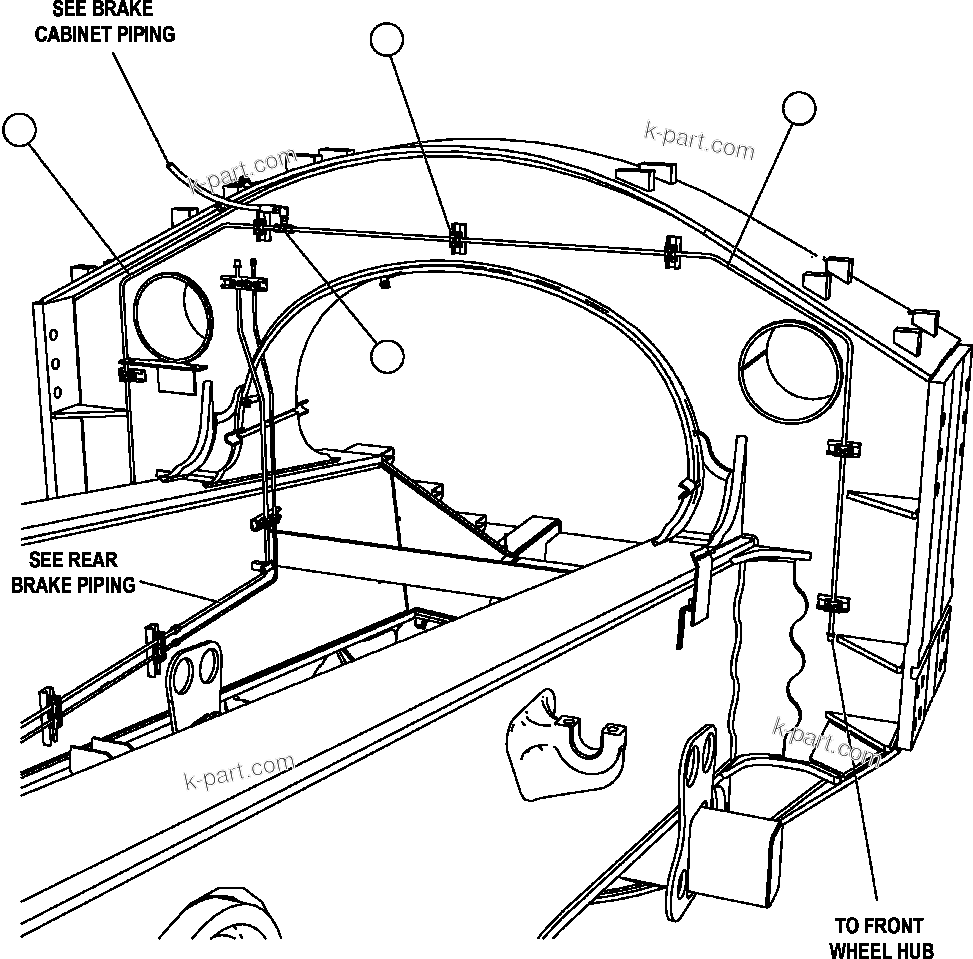 SEE BRAKE CABINET PIPING

k-part.com

k-part.com

SEE REAR BRAKE PIPING

k-part.com

k-part.com

TO FRONT WHEEL HUB