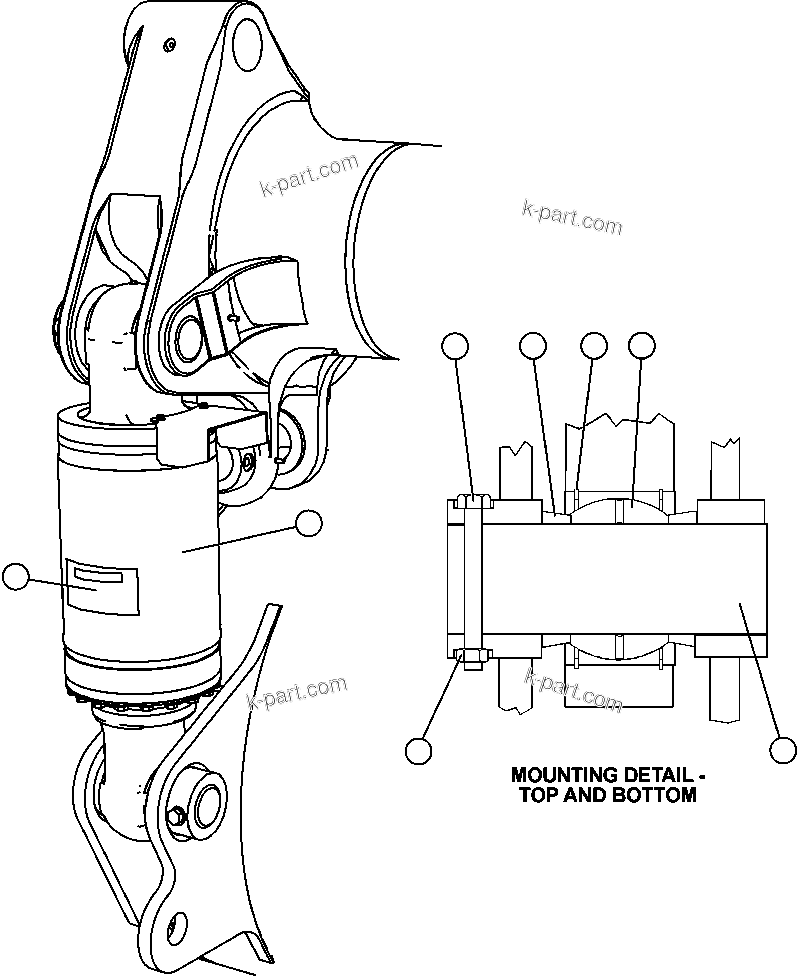 k-part.com

k-part.com

k-part.com

k-part.com

MOUNTING DETAIL - TOP AND BOTTOM