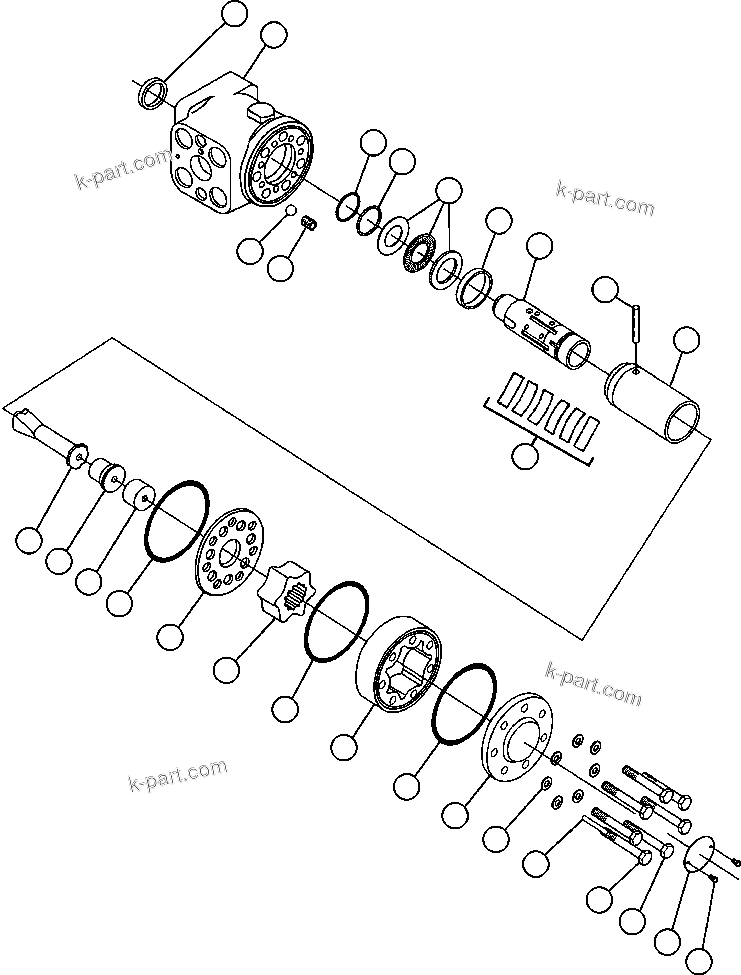 k-part.com

k-part.com

k-part.com

k-part.com