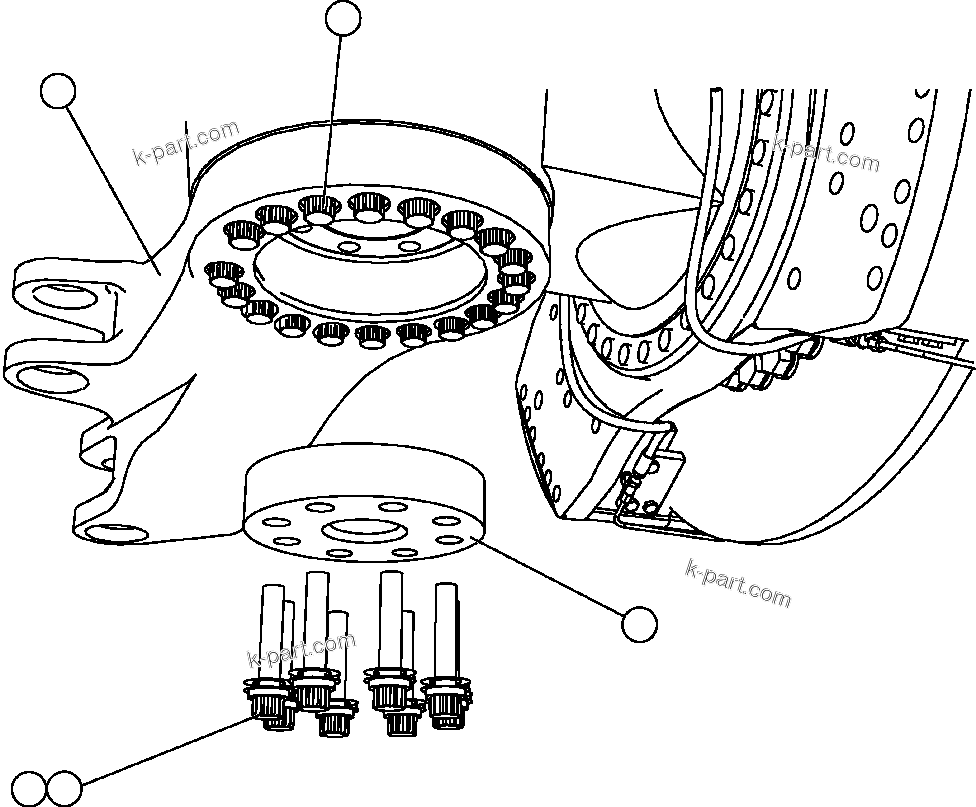 k-part.com
k-part.com
k-part.com
k-part.com