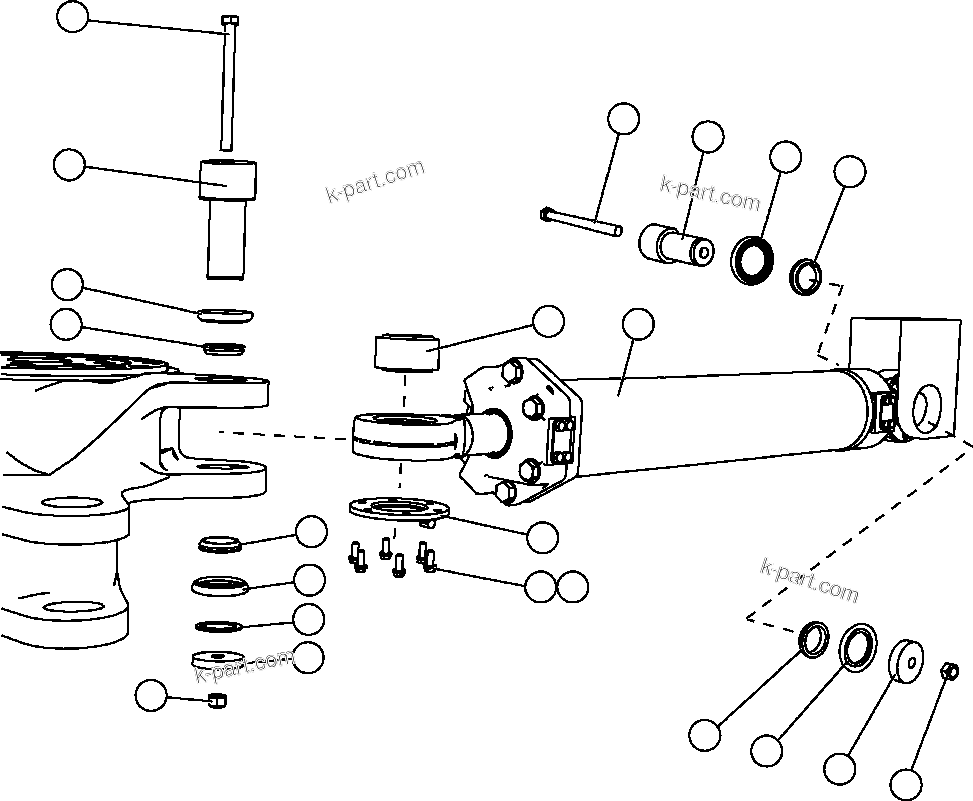 k-part.com

k-part.com

k-part.com

k-part.com