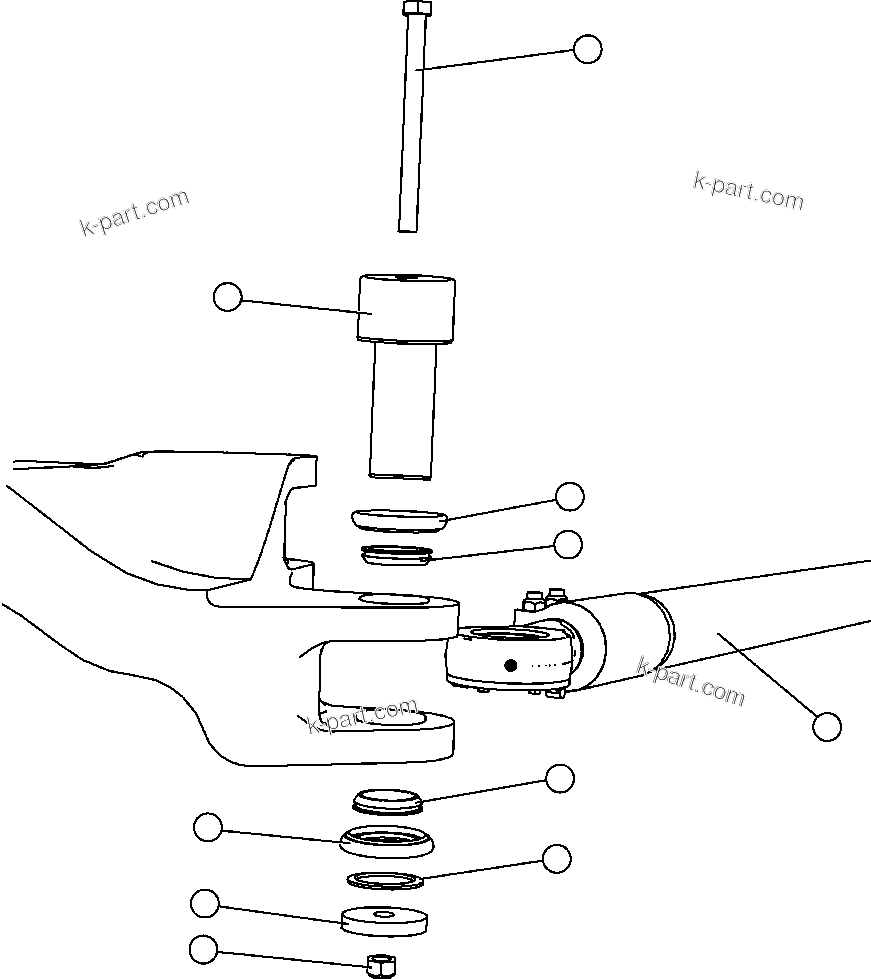 k-part.com

k-part.com

k-part.com

k-part.com