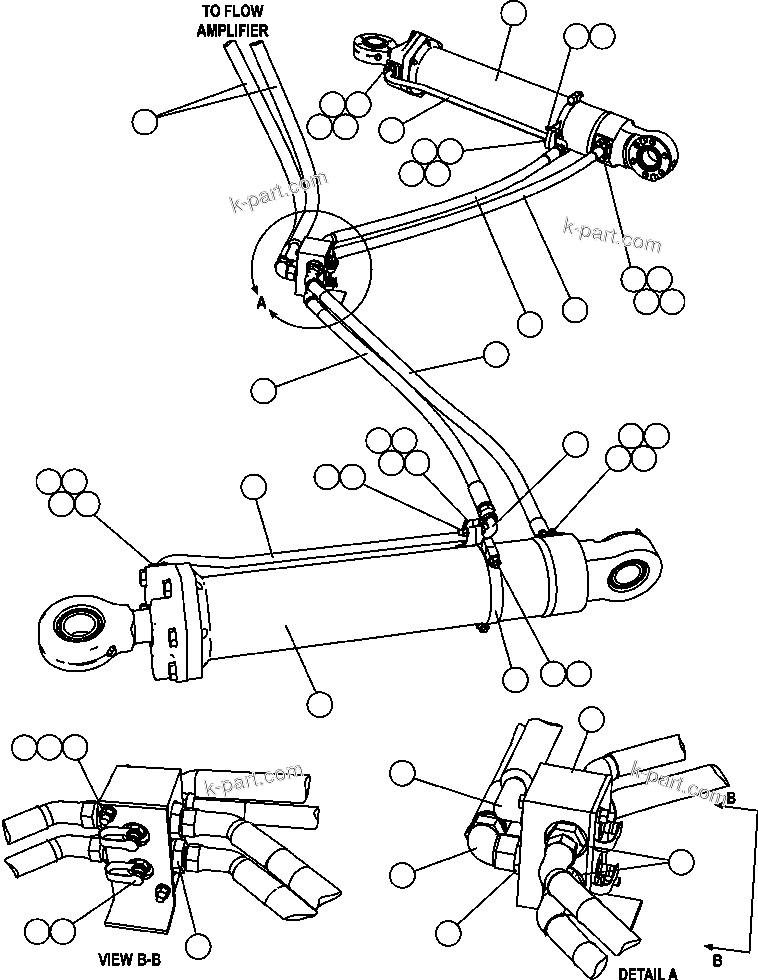 TO FLOW AMPLIFIER

k-part.com

k-part.com

A

k-part.com

k-part.com

B

VIEW B-B

DETAIL A

B