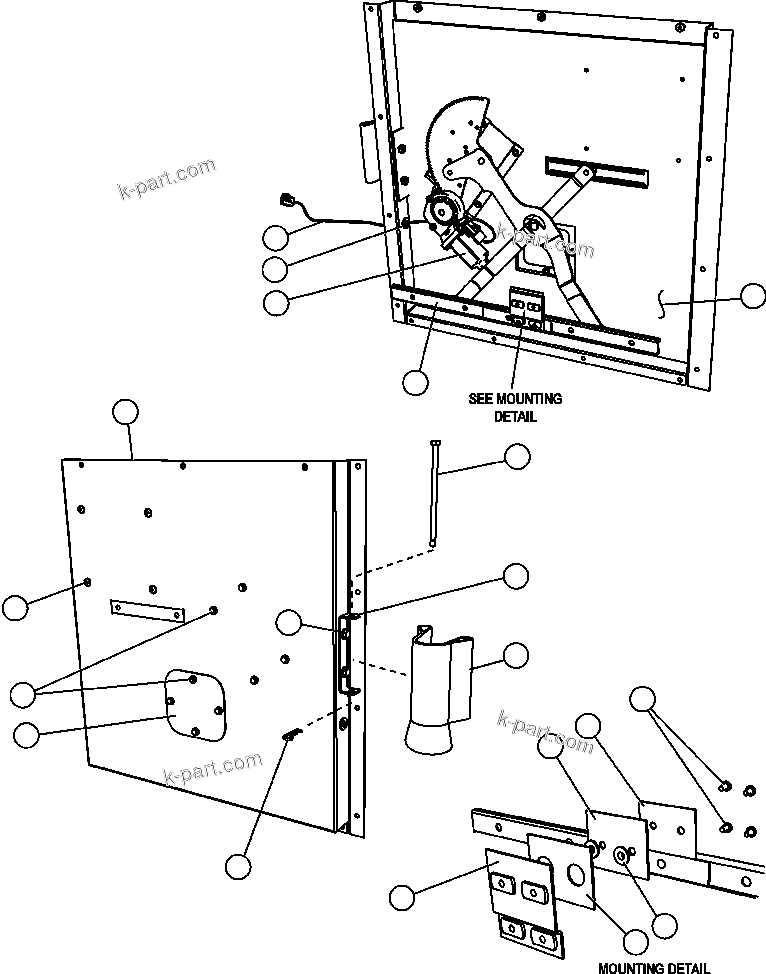 k-part.com

k-part.com

SEE MOUNTING DETAIL

k-part.com

k-part.com

MOUNTING DETAIL