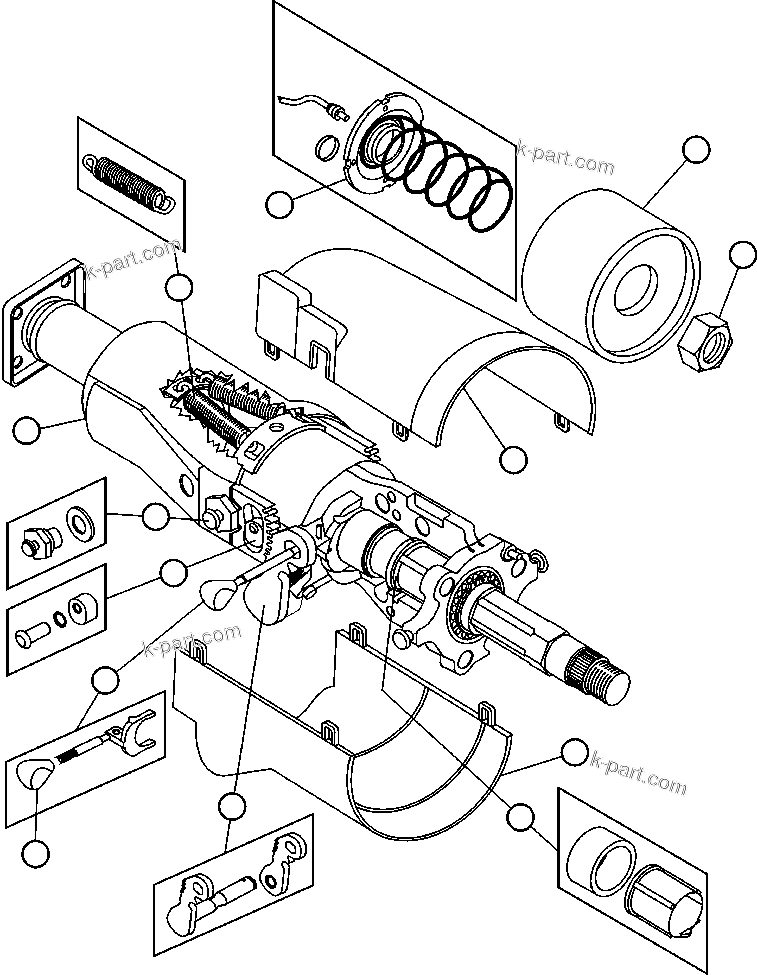 k-part.com
k-part.com
k-part.com
k-part.com