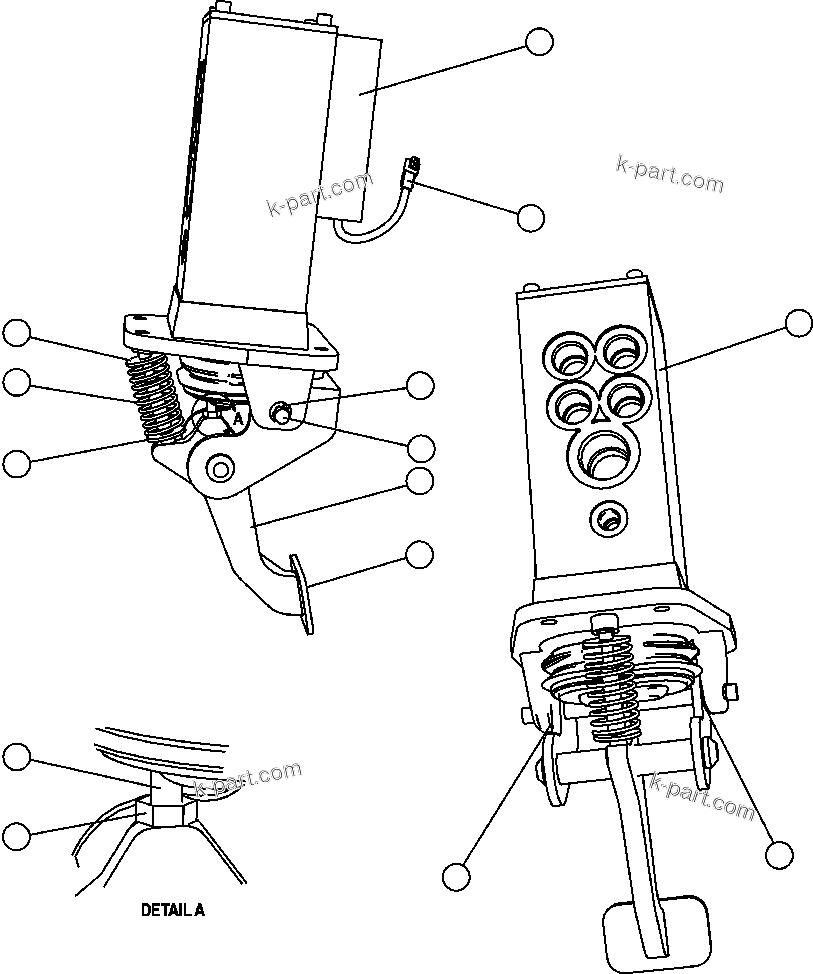 k-part.com

k-part.com

A

k-part.com

k-part.com

DETAIL A