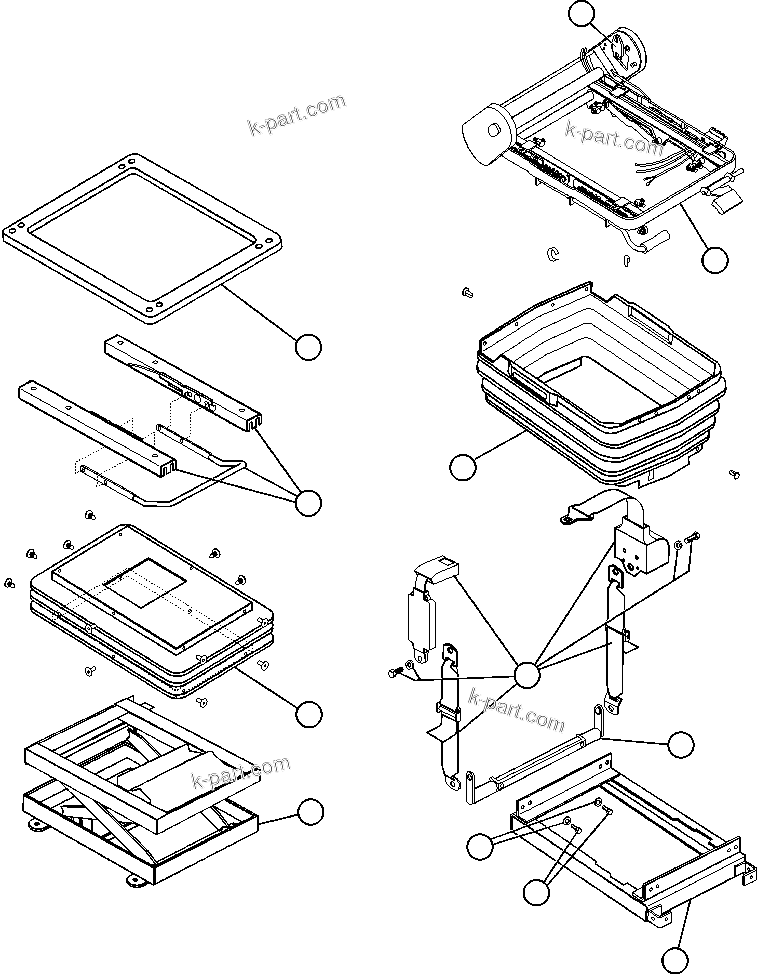 k-part.com

k-part.com

k-part.com

k-part.com