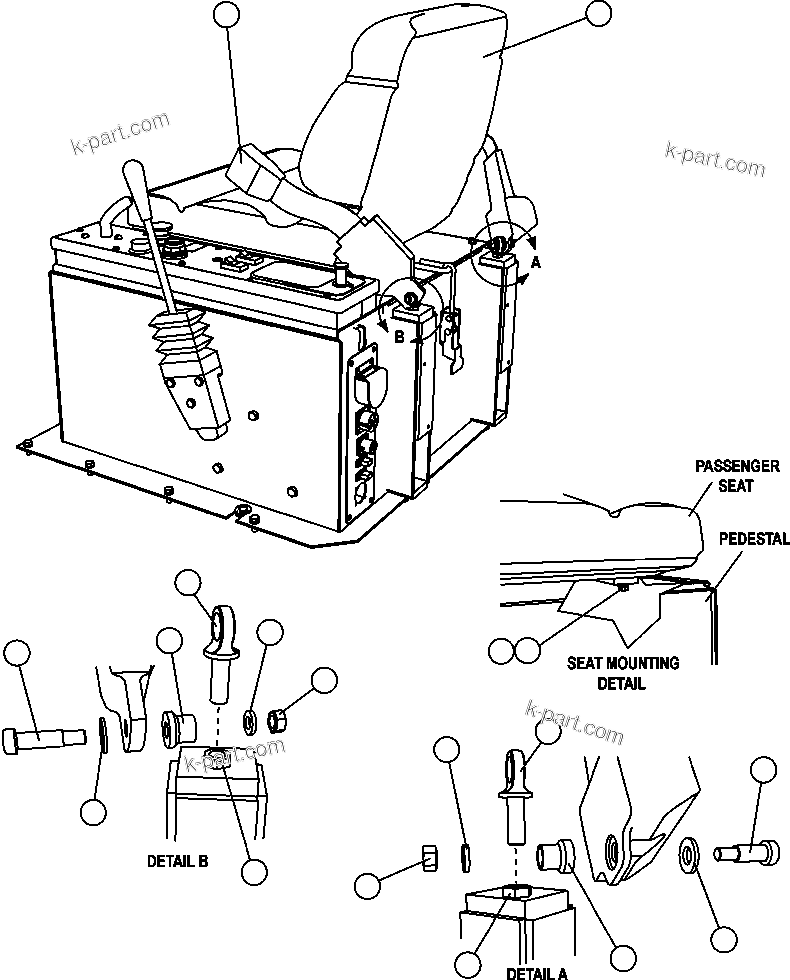 k-part.com

k-part.com

A

B

PASSENGER SEAT

PEDESTAL

SEAT MOUNTING DETAIL

k-part.com

k-part.com

DETAIL B

DETAIL A