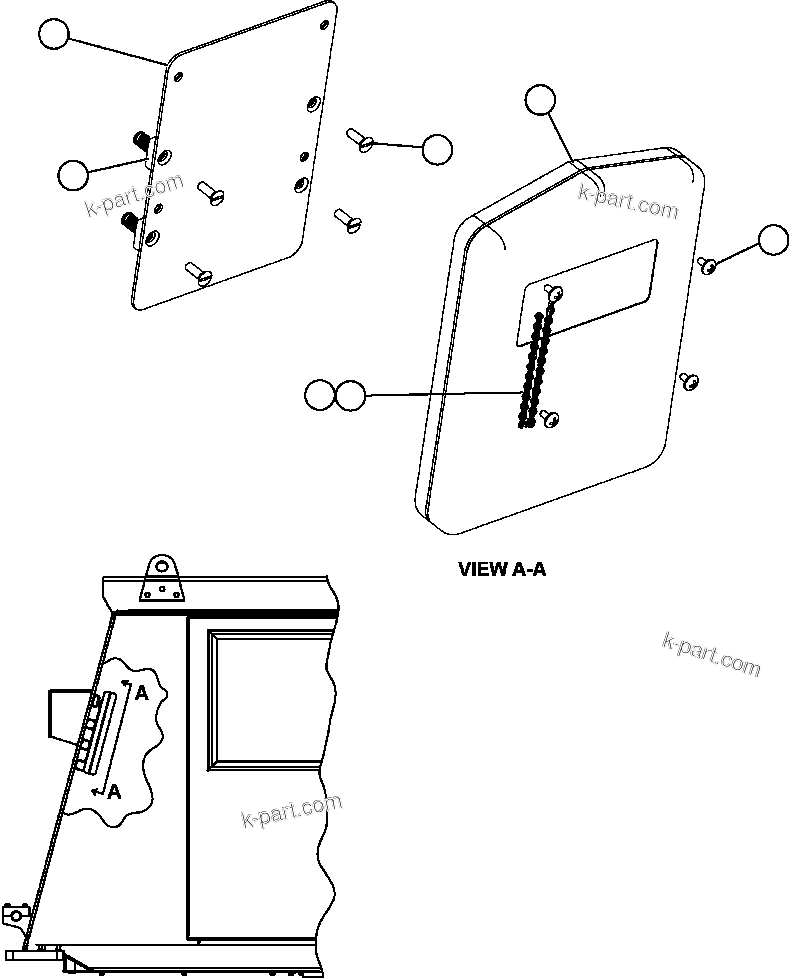 k-part.com

k-part.com

VIEW A-A

k-part.com

A

A

k-part.com