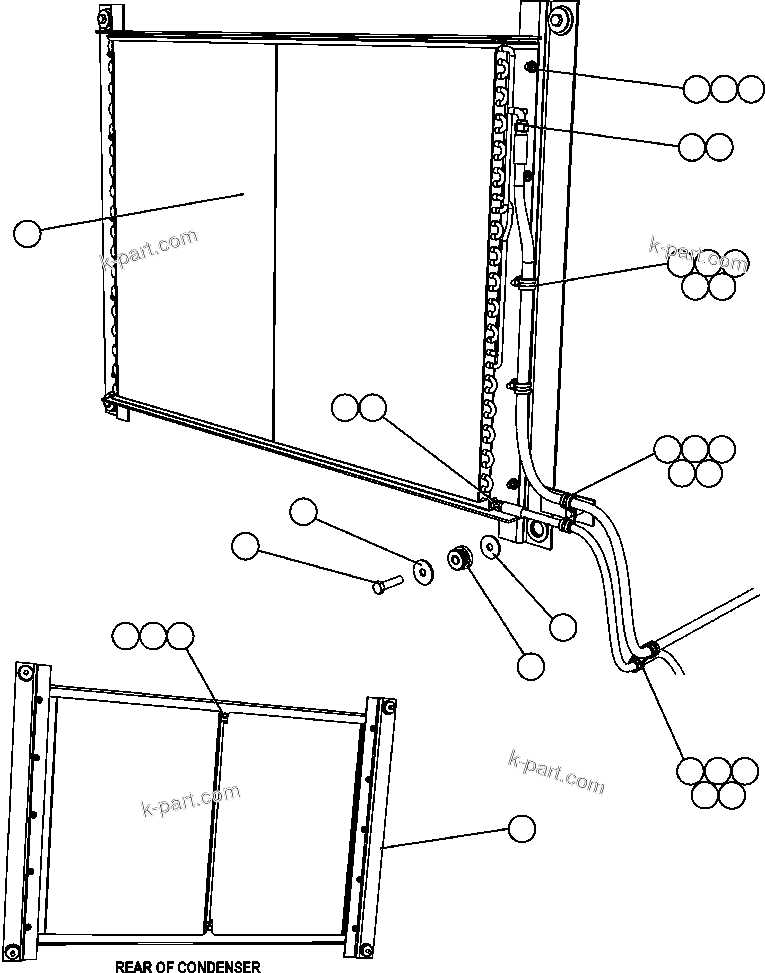 k-part.com

k-part.com

k-part.com

k-part.com

REAR OF CONDENSER