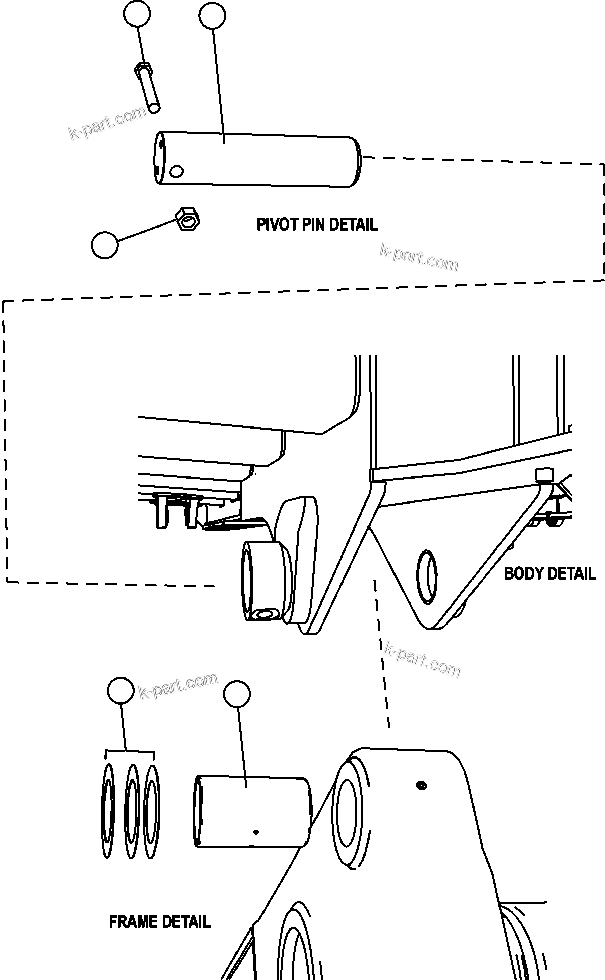 k-part.com

PIVOT PIN DETAIL

k-part.com

BODY DETAIL

k-part.com

k-part.com

FRAME DETAIL