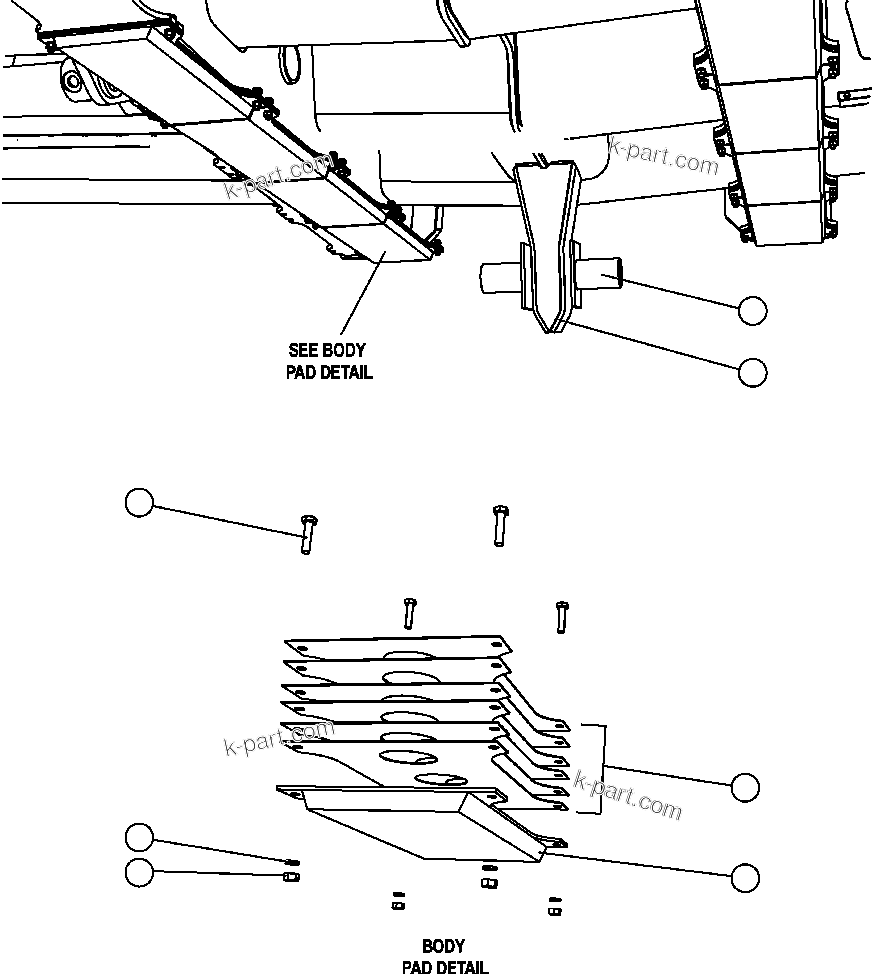 k-part.com

k-part.com

SEE BODY PAD DETAIL

k-part.com

k-part.com

BODY PAD DETAIL