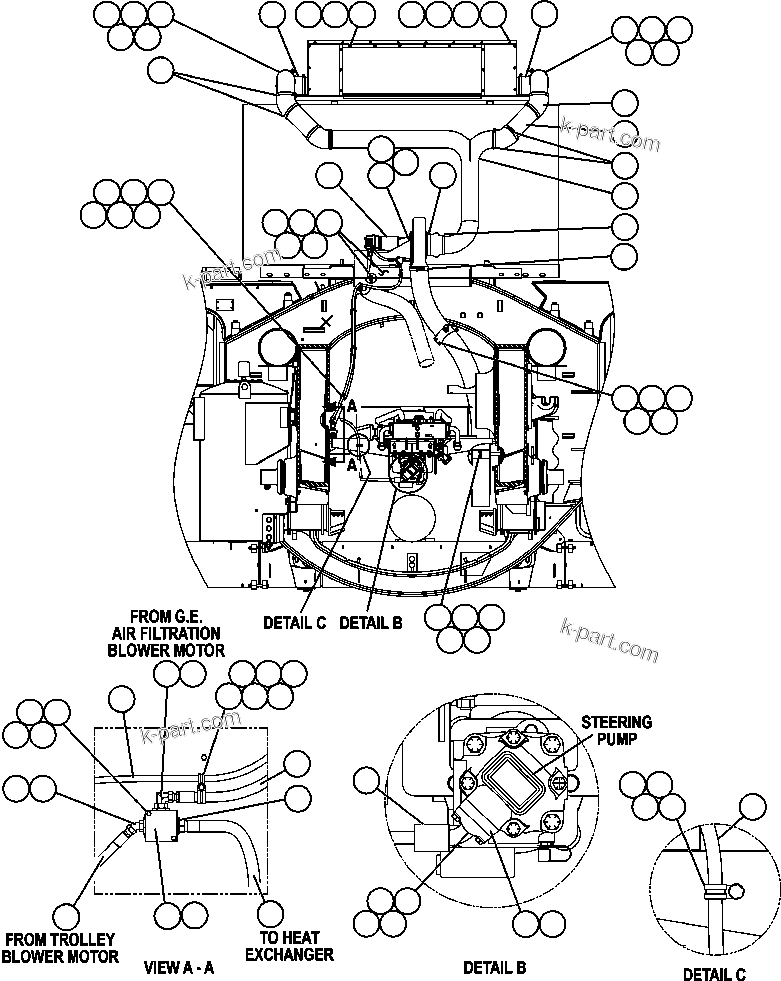 k-part.com

k-part.com

A

A

DETAIL C

DETAIL B

k-part.com

FROM G.E. AIR FILTRATION BLOWER MOTOR

k-part.com

STEERING PUMP

FROM TROLLEY BLOWER MOTOR

VIEW A - A

TO HEAT EXCHANGER

DETAIL B

DETAIL C