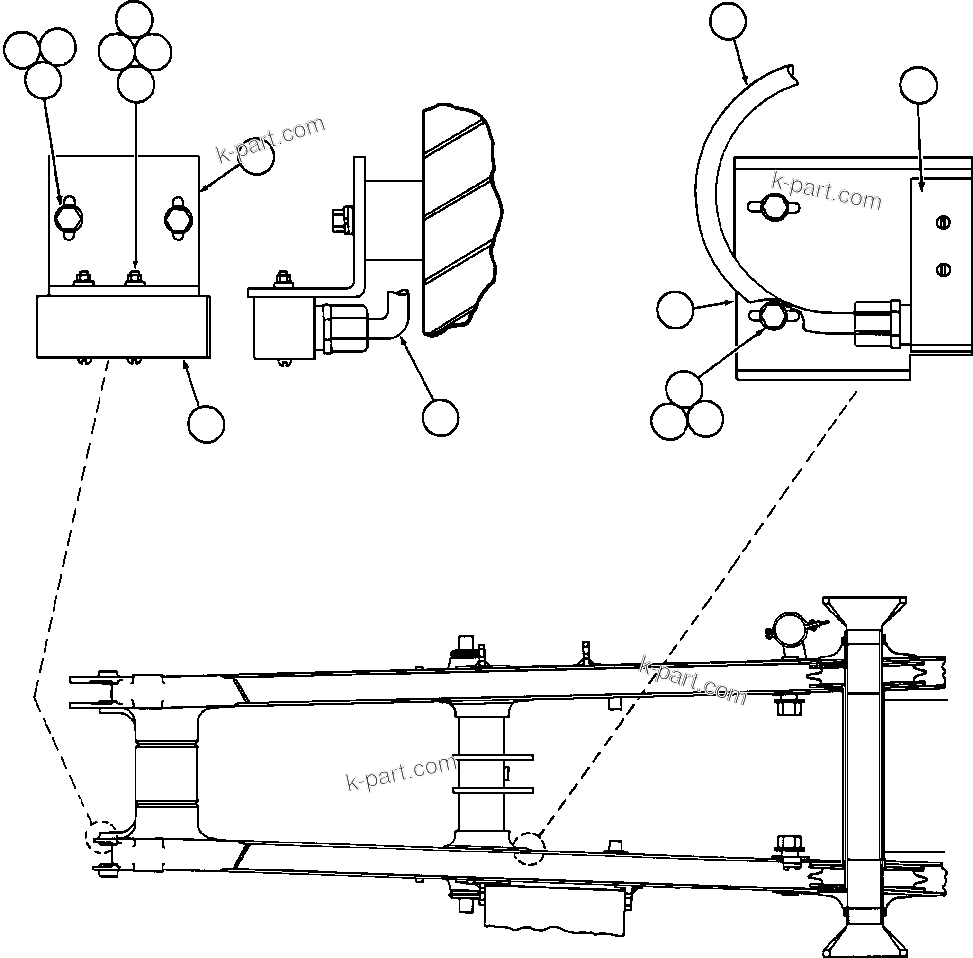 k-part.com

k-part.com

k-part.com

k-part.com