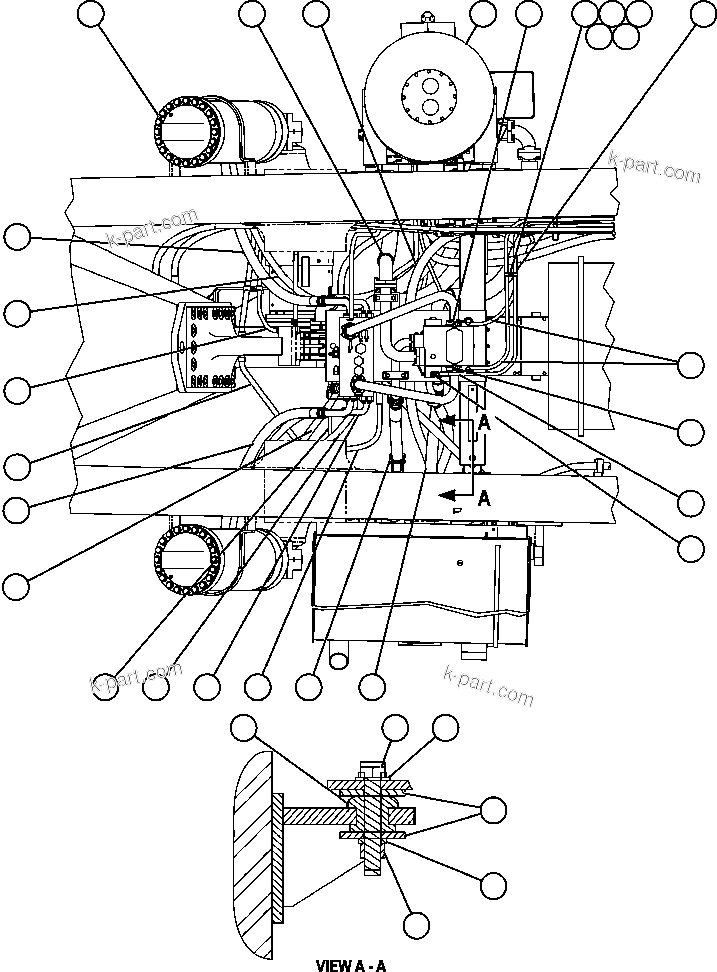 k-part.com

k-part.com

A

A

k-part.com

k-part.com

VIEW A - A