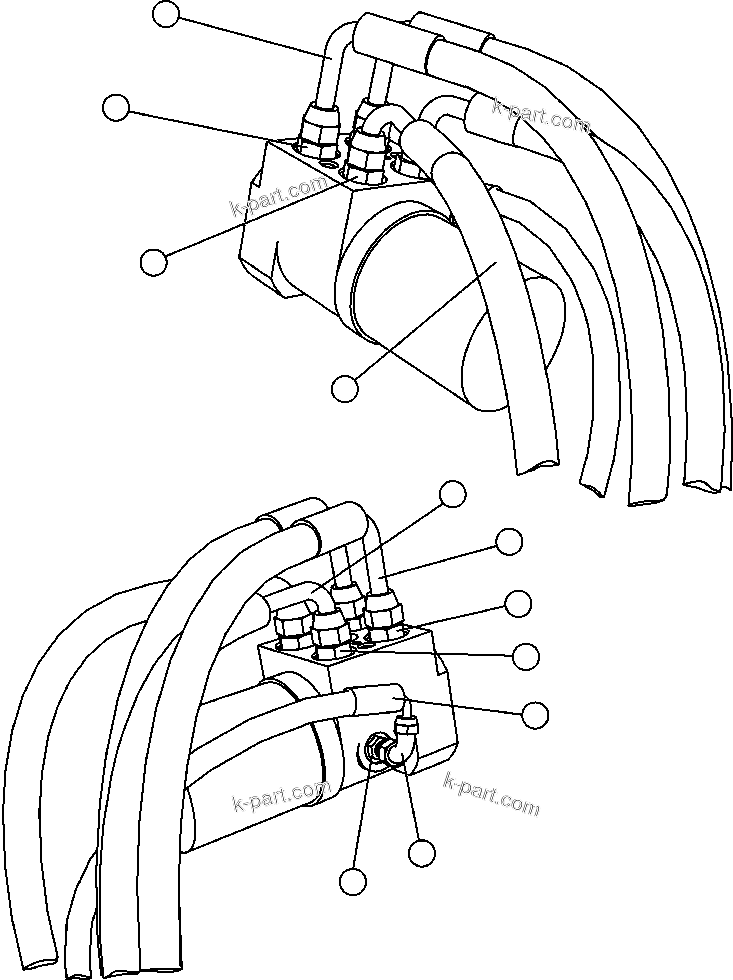 k-part.com
k-part.com
k-part.com
k-part.com