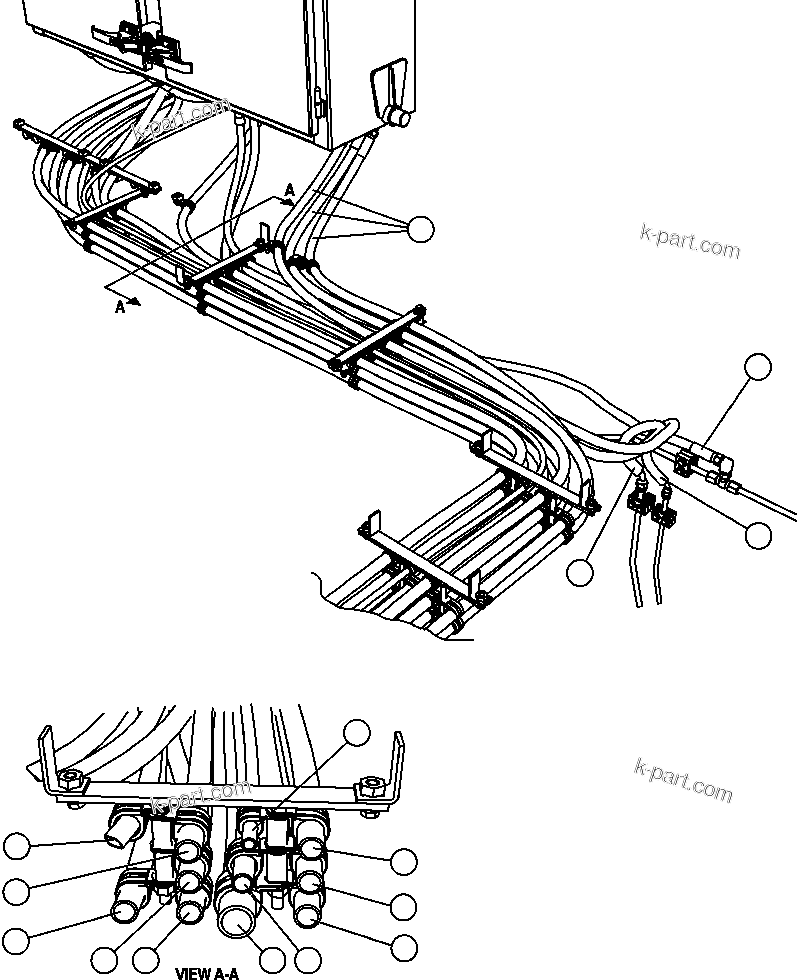 k-part.com
A
A
k-part.com
k-part.com
k-part.com
VIEW A-A