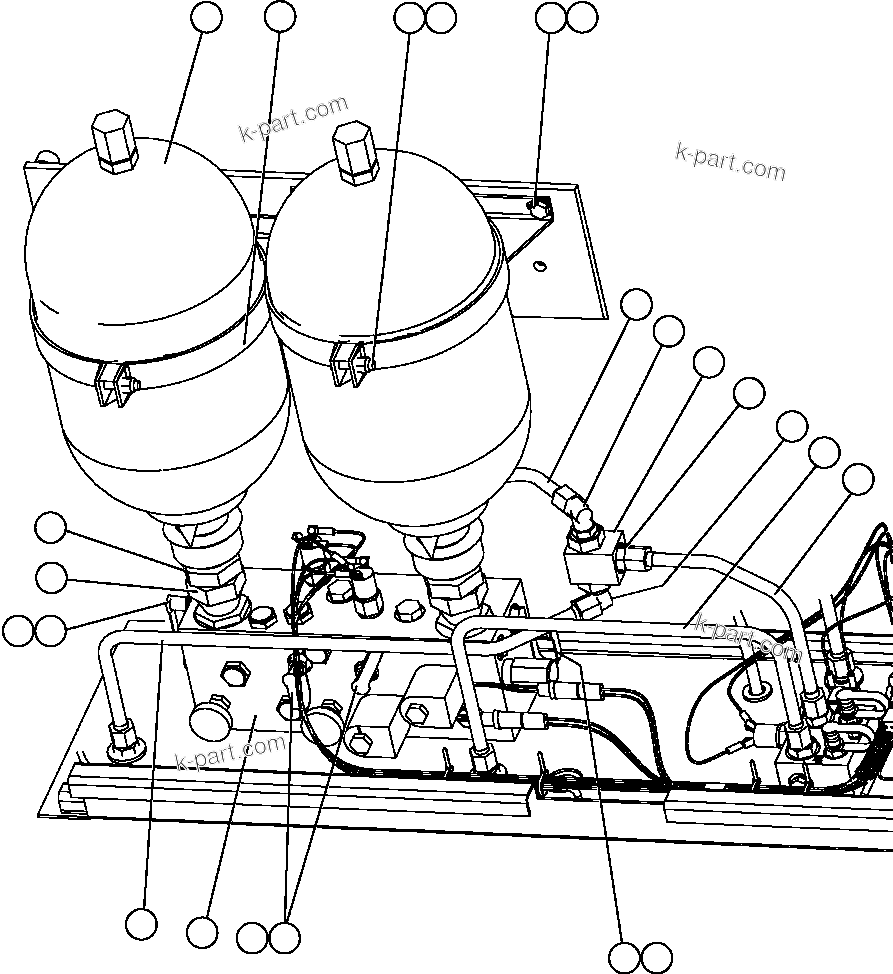 k-part.com

k-part.com

k-part.com

k-part.com