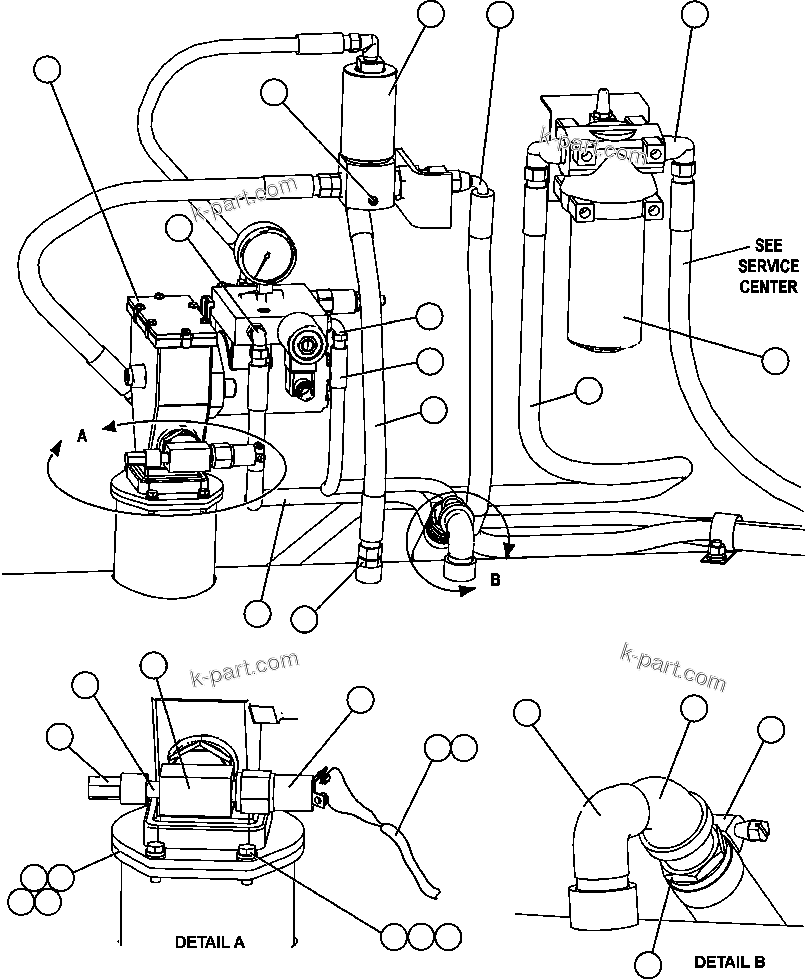 k-part.com

k-part.com

SEE SERVICE CENTER

A

B

k-part.com

k-part.com

DETAIL A

DETAIL B