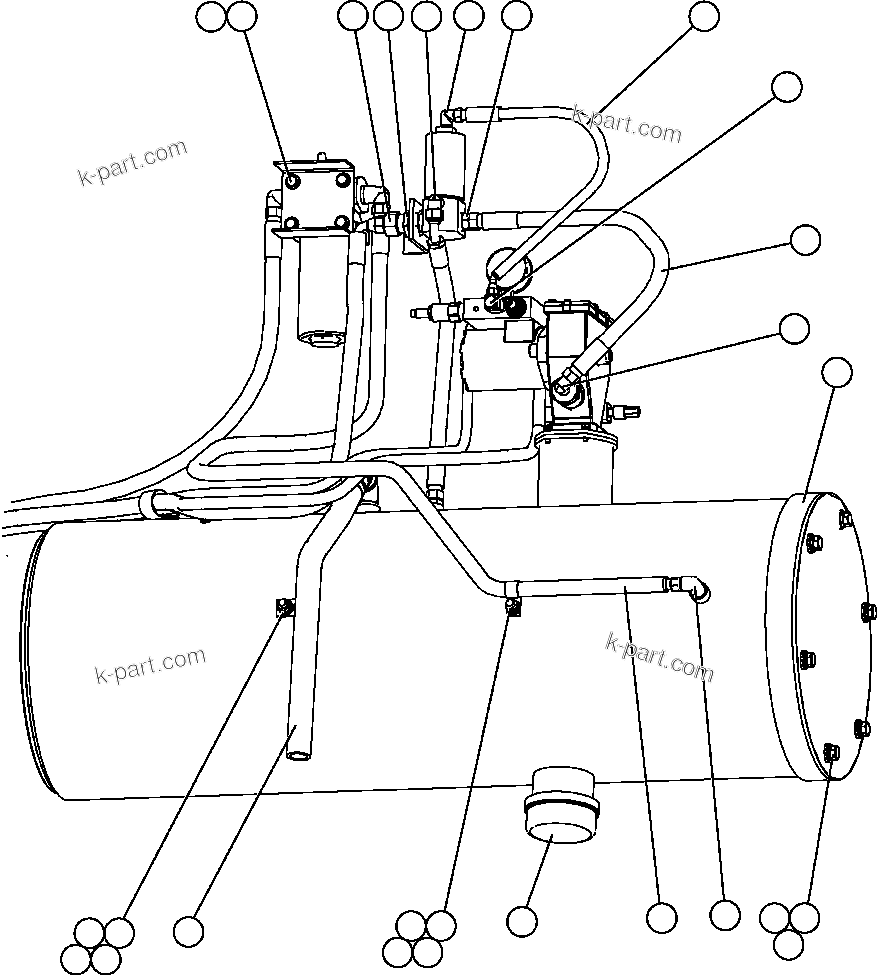 k-part.com
k-part.com
k-part.com
k-part.com