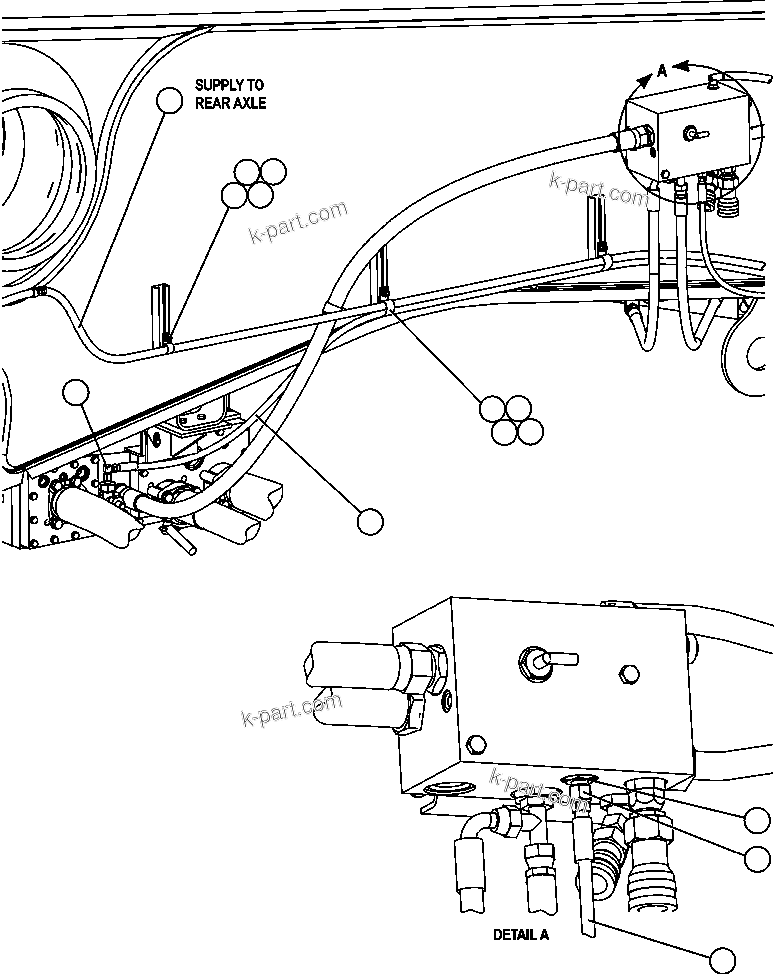 SUPPLY TO REAR AXLE

A

k-part.com

k-part.com

k-part.com

k-part.com

DETAIL A