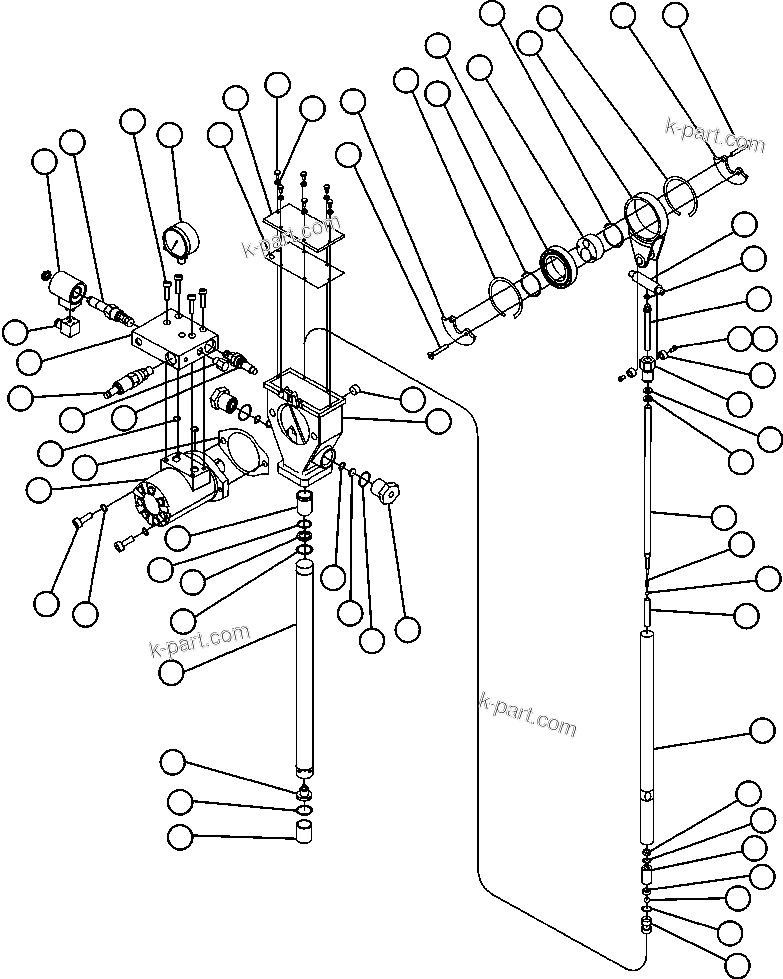 k-part.com

k-part.com

k-part.com

k-part.com