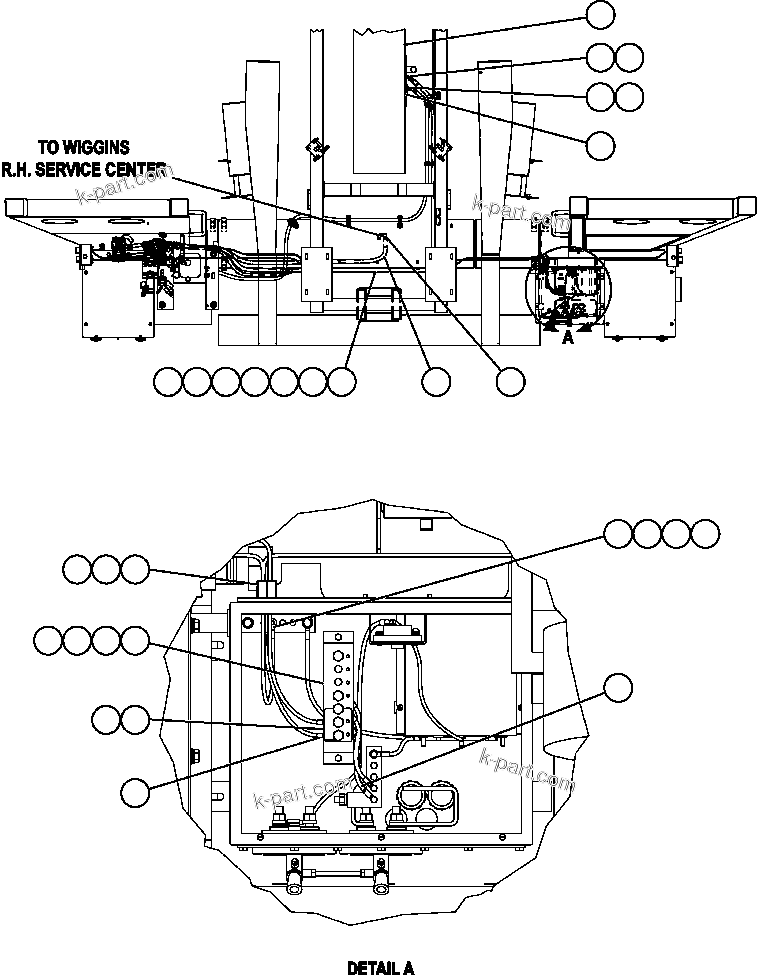 TO WIGGINS
R.H. SERVICE CENTER

k-part.com

k-part.com

A

k-part.com

k-part.com

DETAIL A