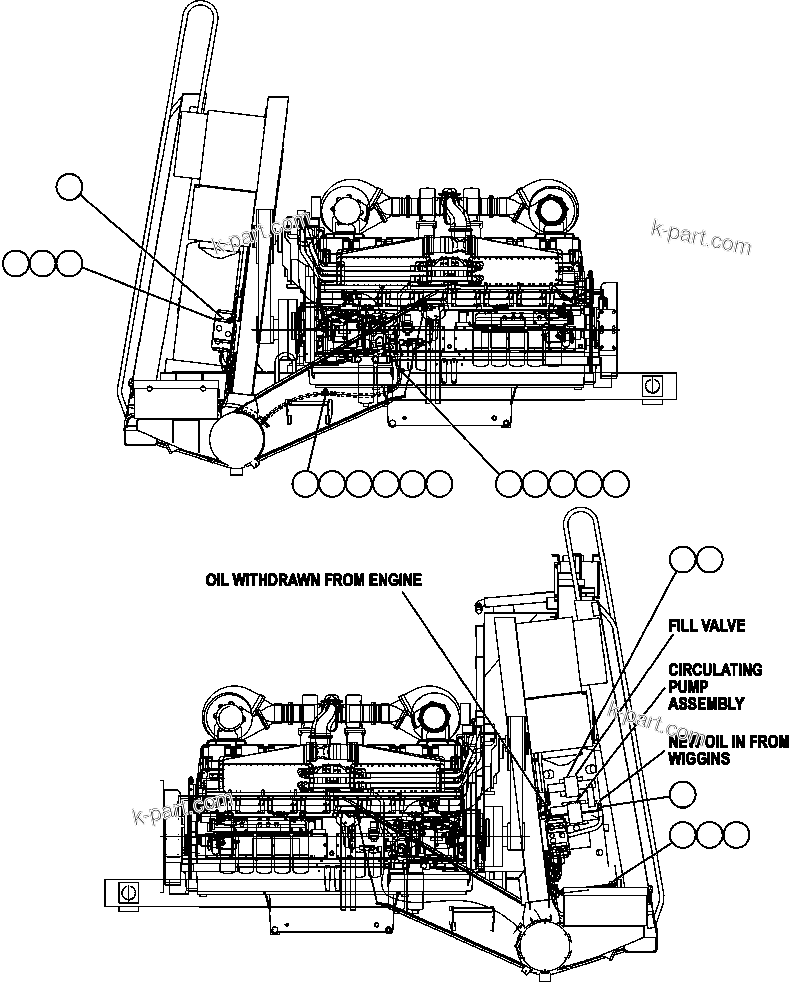 k-part.com

k-part.com

OIL WITHDRAWN FROM ENGINE

FILL VALVE

CIRCULATING PUMP ASSEMBLY

k-part.com

NEW OIL IN FROM WIGGINS

k-part.com