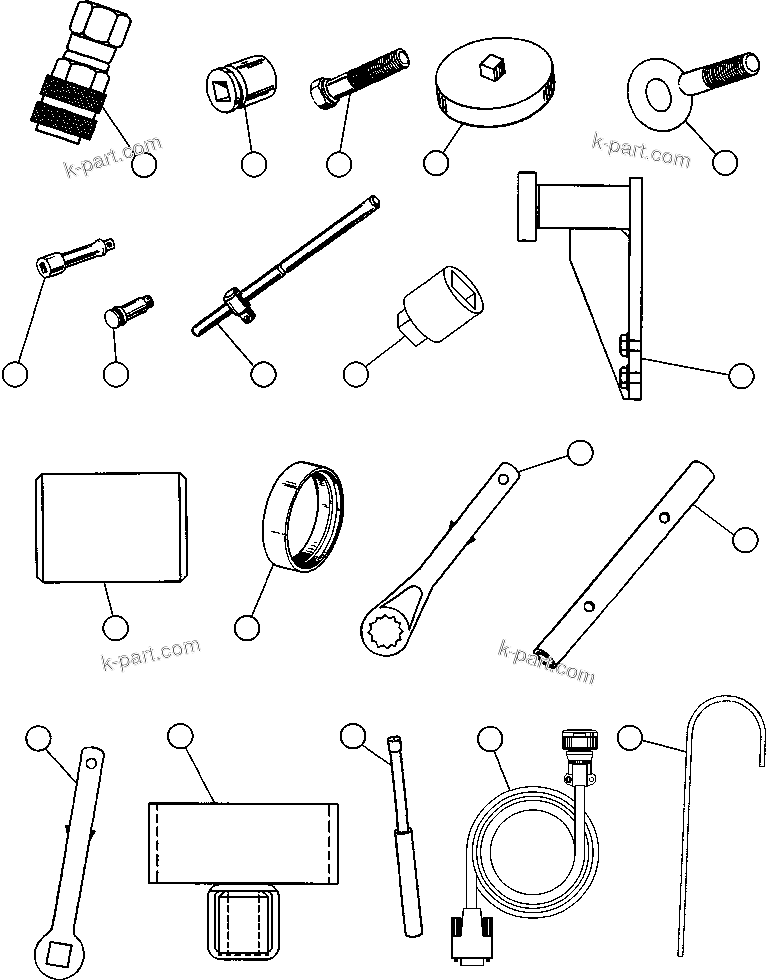 k-part.com
k-part.com
k-part.com
k-part.com