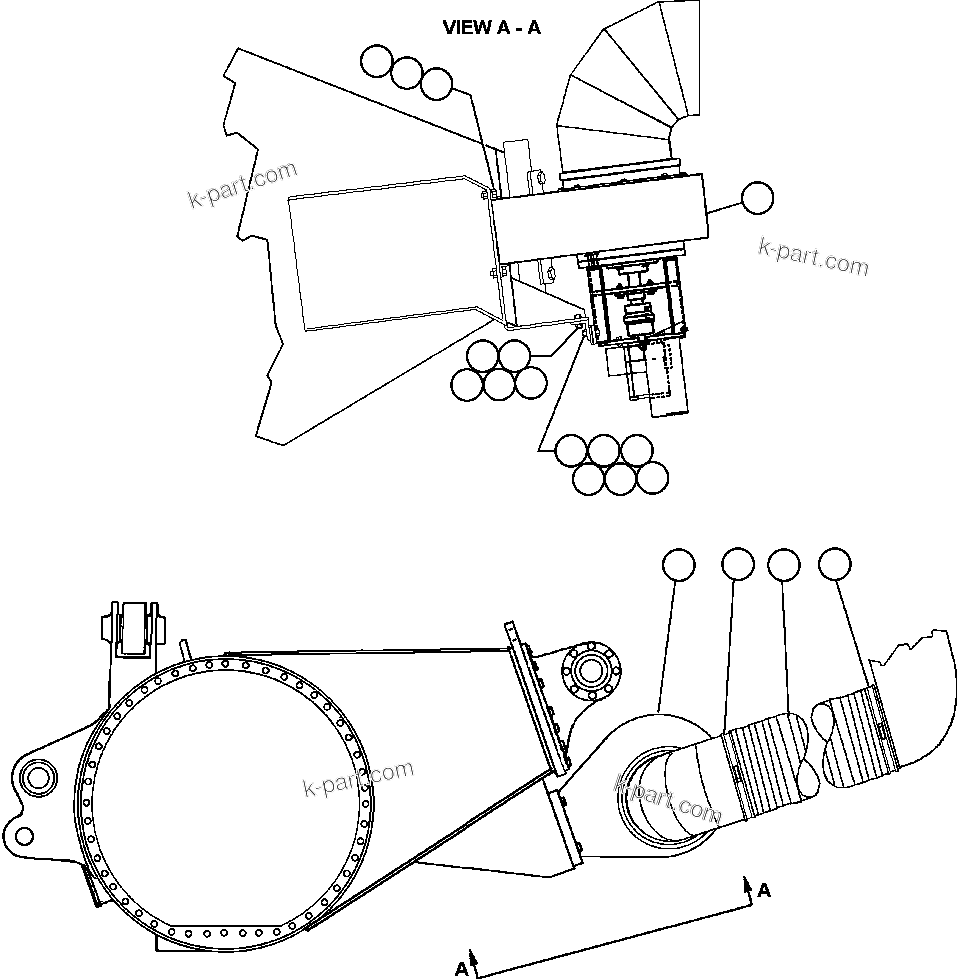 VIEW A - A

k-part.com

k-part.com

k-part.com

k-part.com

A

A