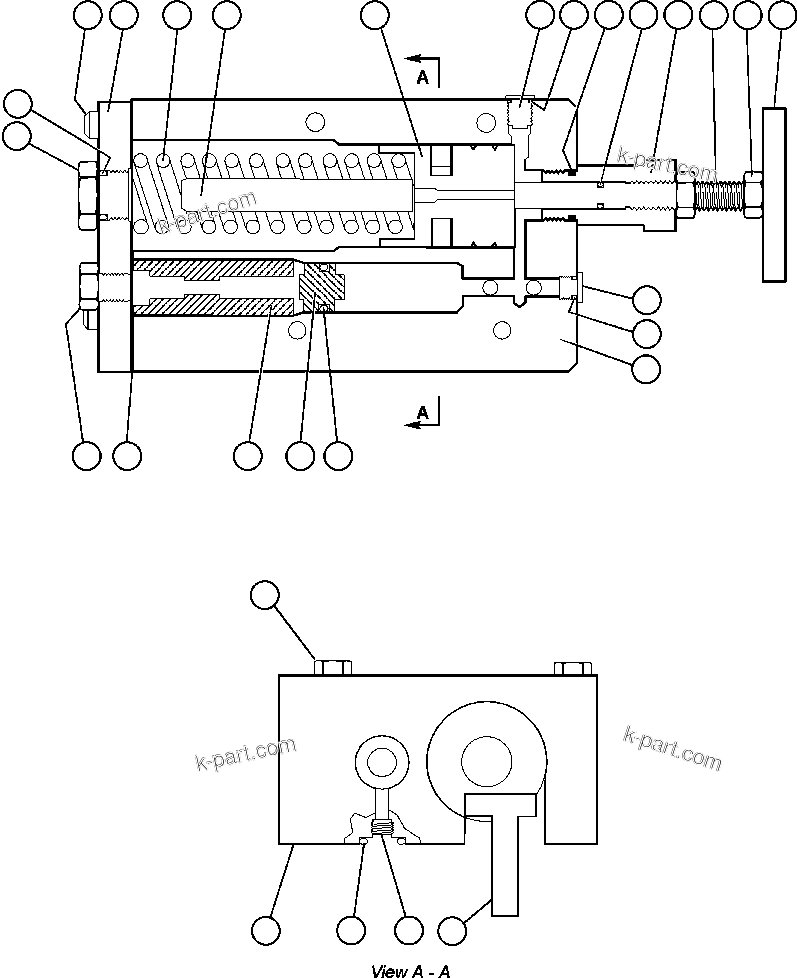 A

k-part.com

k-part.com

A

k-part.com

k-part.com

View A - A