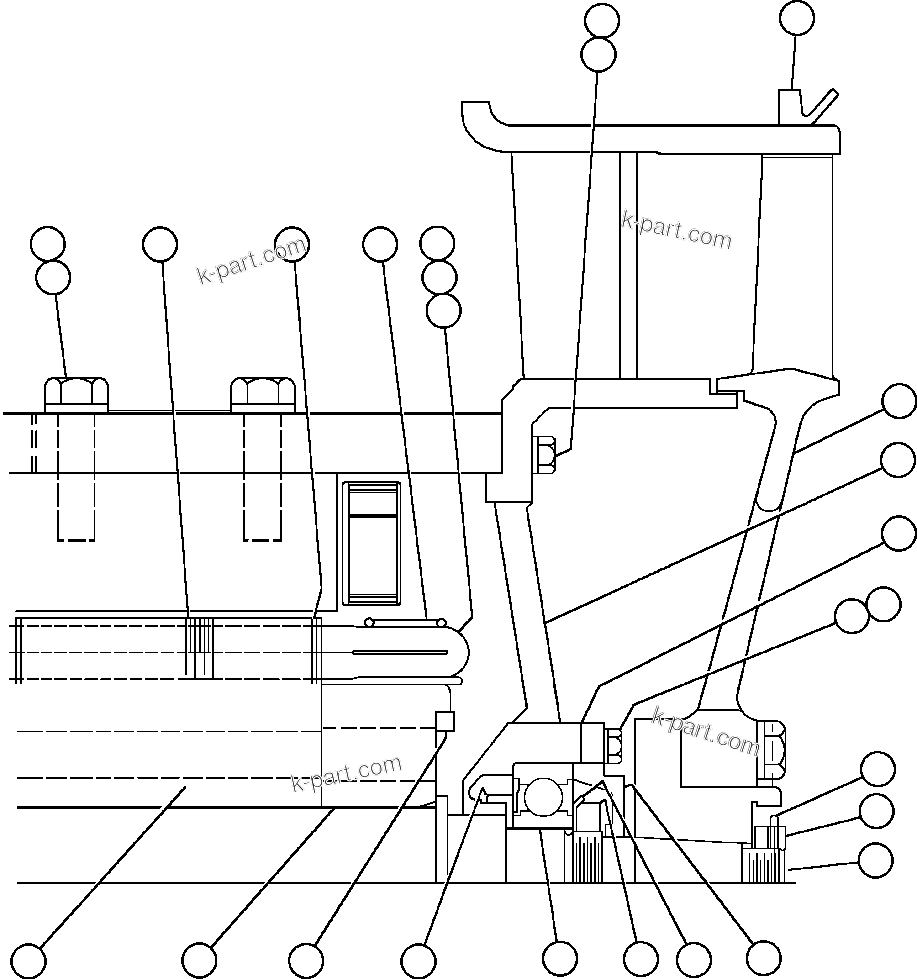 k-part.com

k-part.com

k-part.com

k-part.com