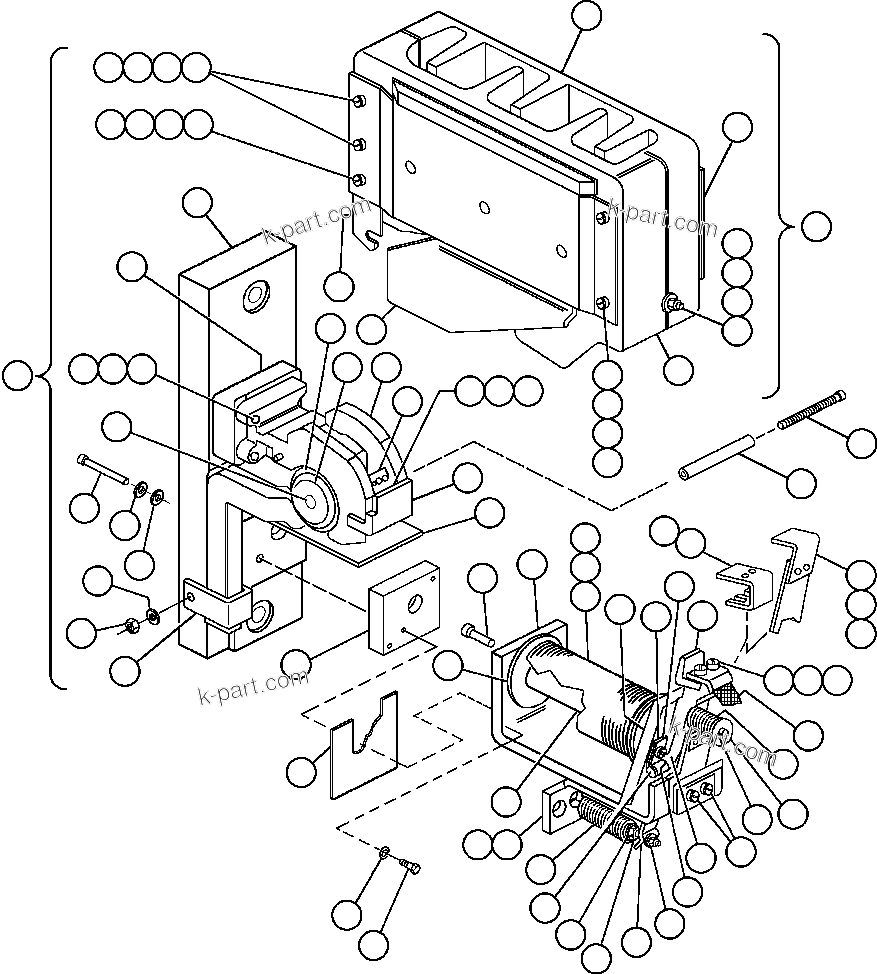 k-part.com

k-part.com

k-part.com

k-part.com