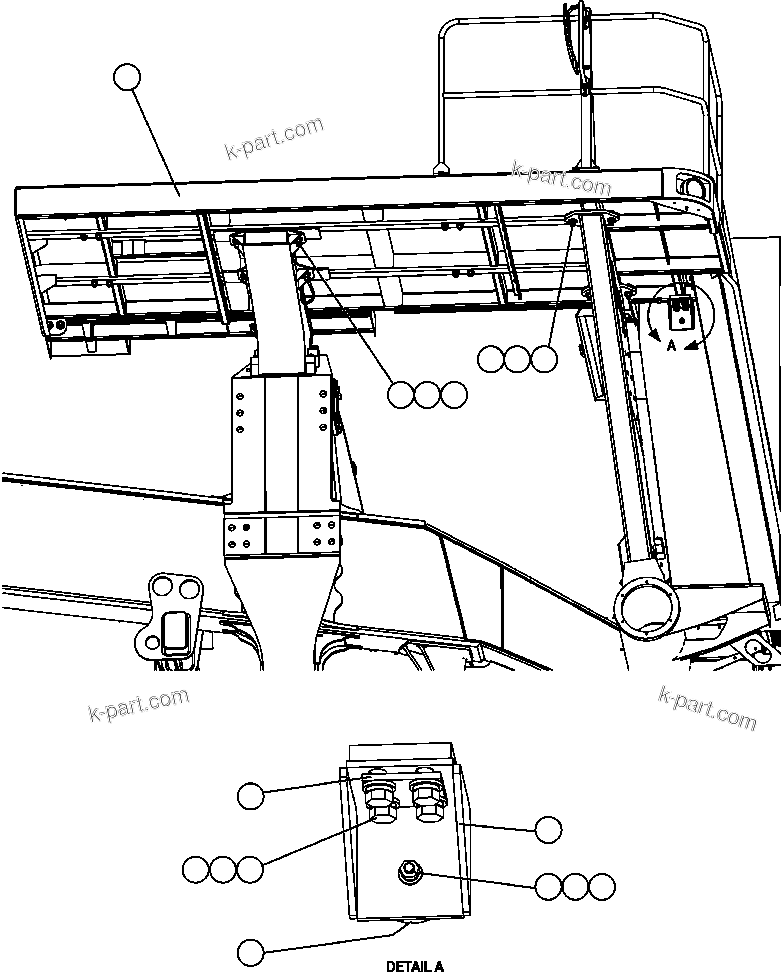 k-part.com

k-part.com

A

k-part.com

k-part.com

DETAIL A