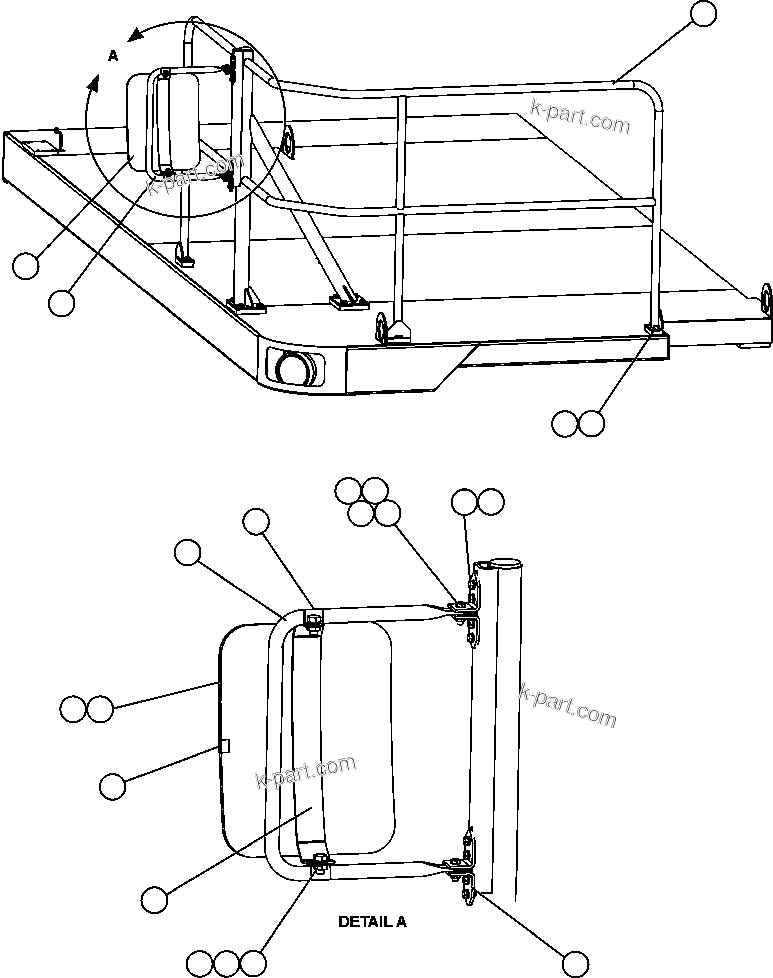 A

k-part.com

k-part.com

k-part.com

k-part.com

DETAIL A