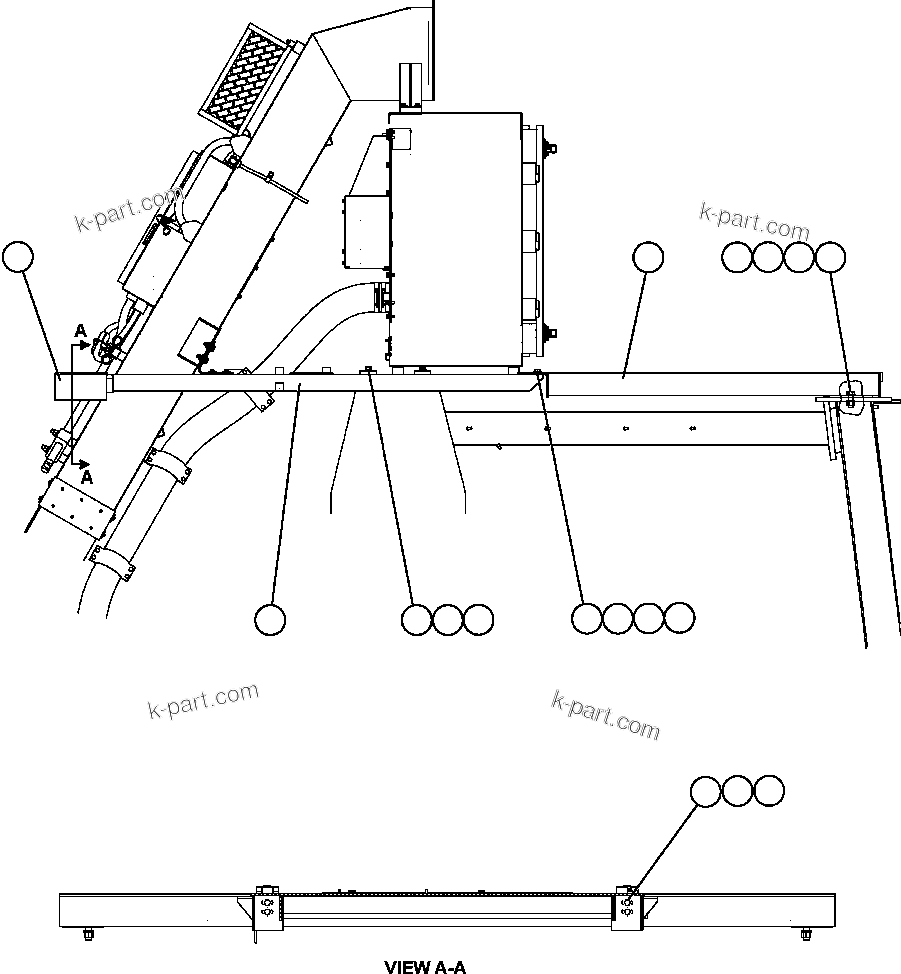 k-part.com
k-part.com
A
A
k-part.com
k-part.com
VIEW A-A