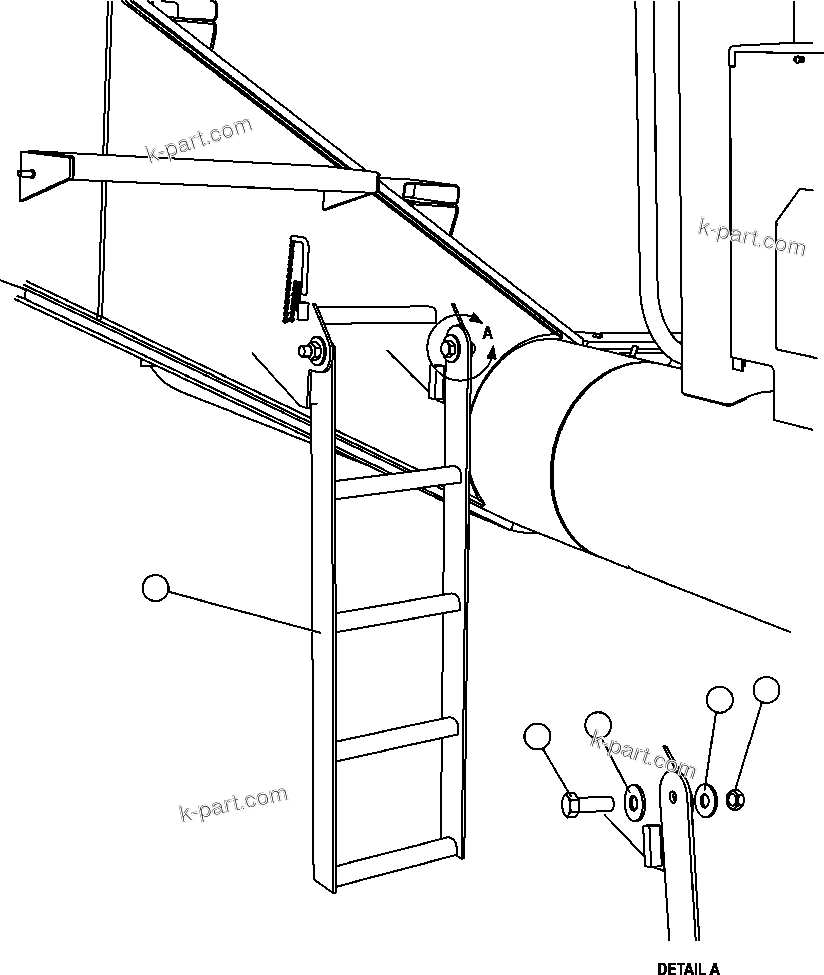 k-part.com
k-part.com
A
k-part.com
k-part.com
DETAIL A