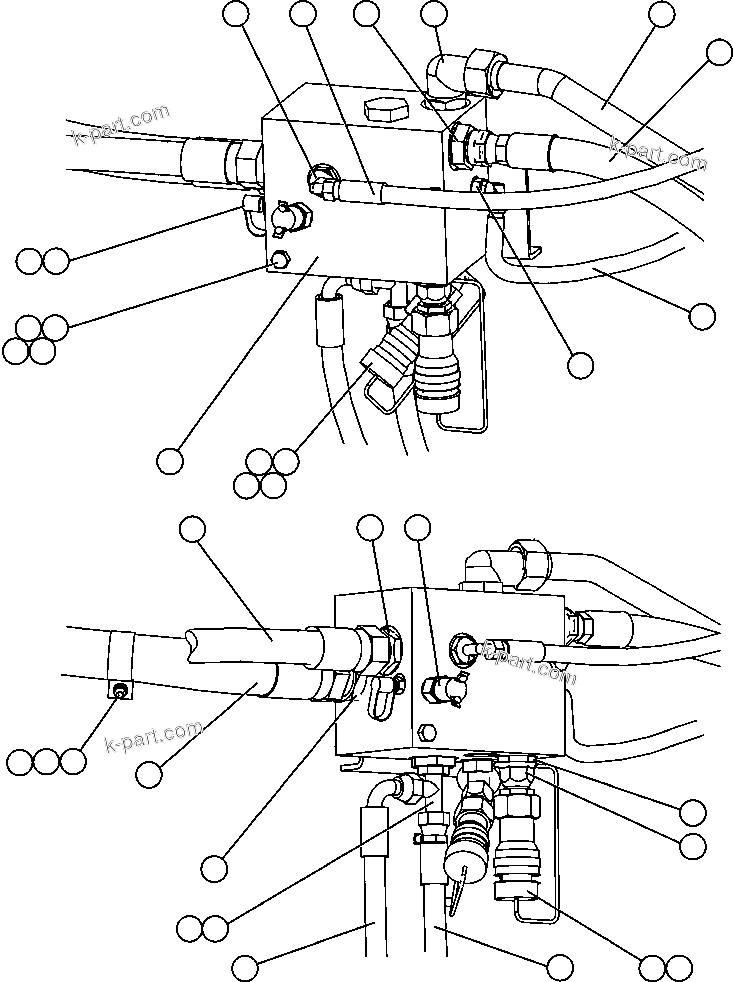 k-part.com
k-part.com
k-part.com
k-part.com