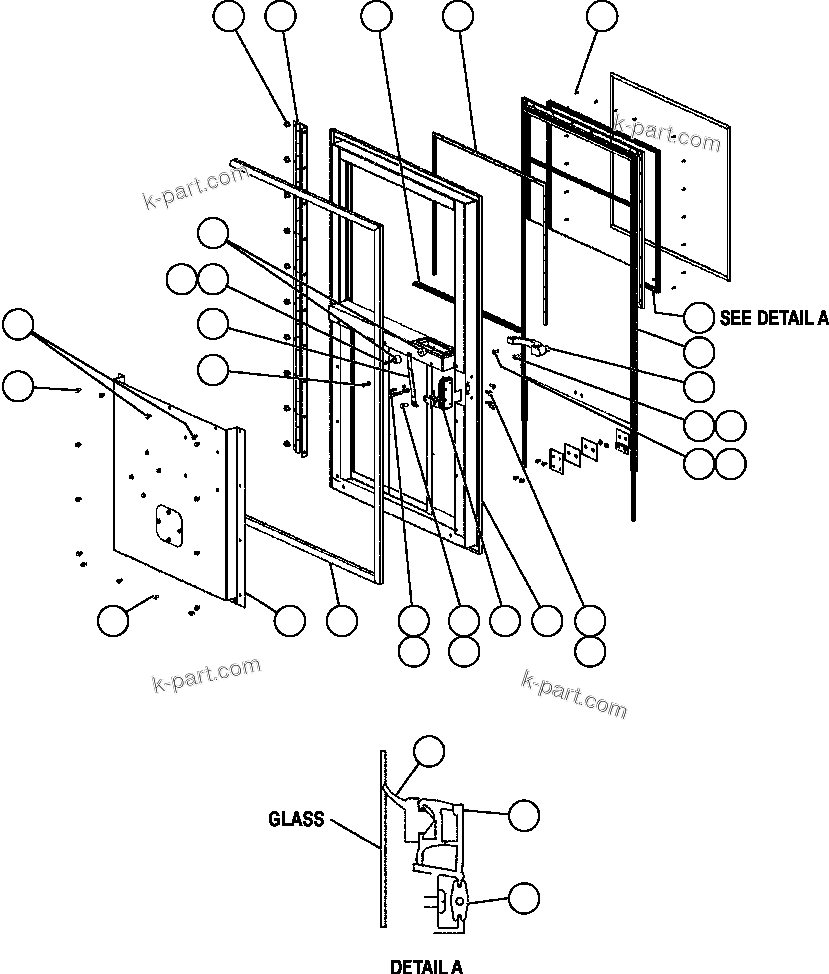 k-part.com

k-part.com

SEE DETAIL A

k-part.com

k-part.com

GLASS

DETAIL A