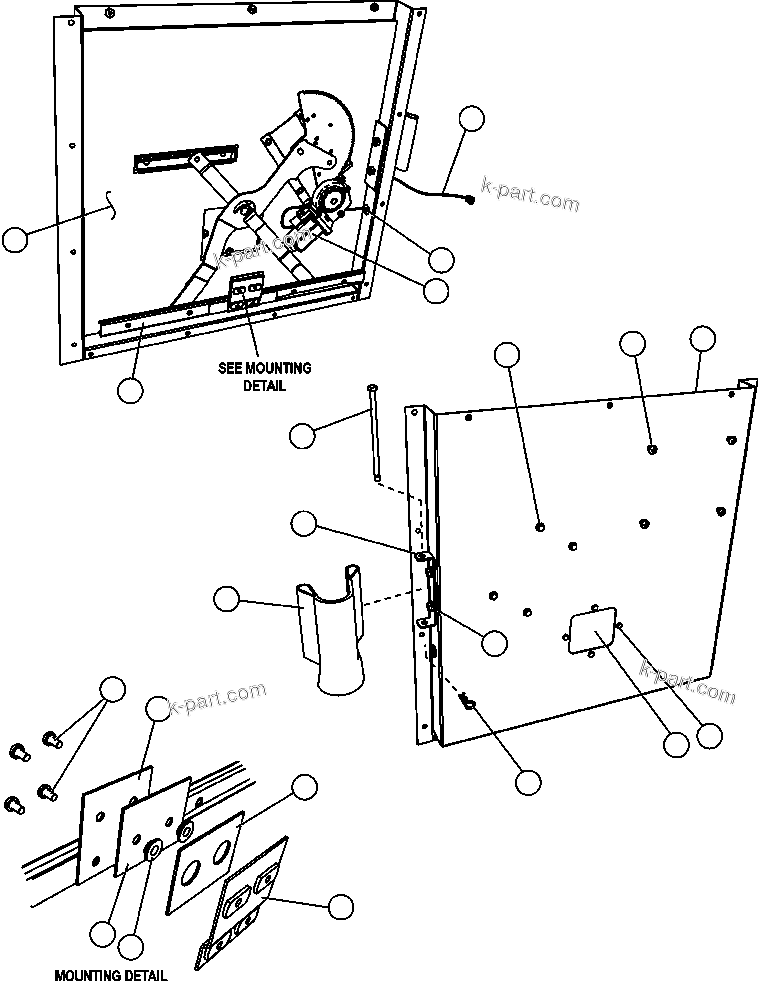 k-part.com

k-part.com

SEE MOUNTING DETAIL

k-part.com

k-part.com

MOUNTING DETAIL