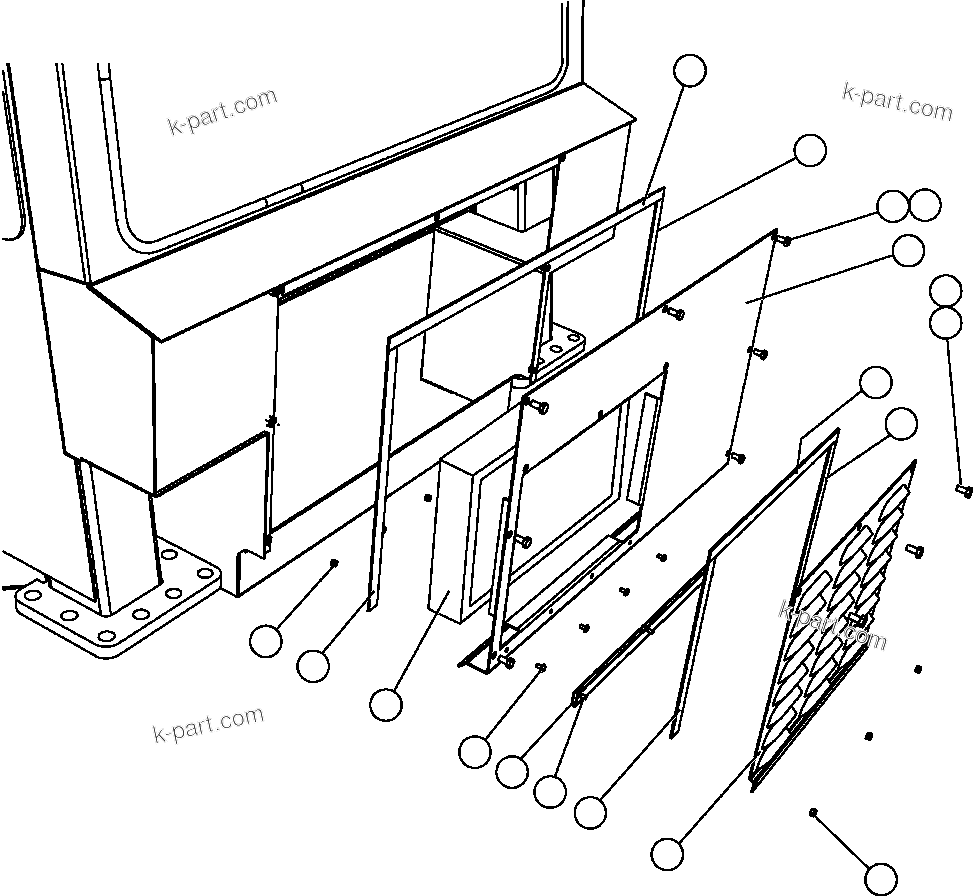 k-part.com

k-part.com

k-part.com

k-part.com