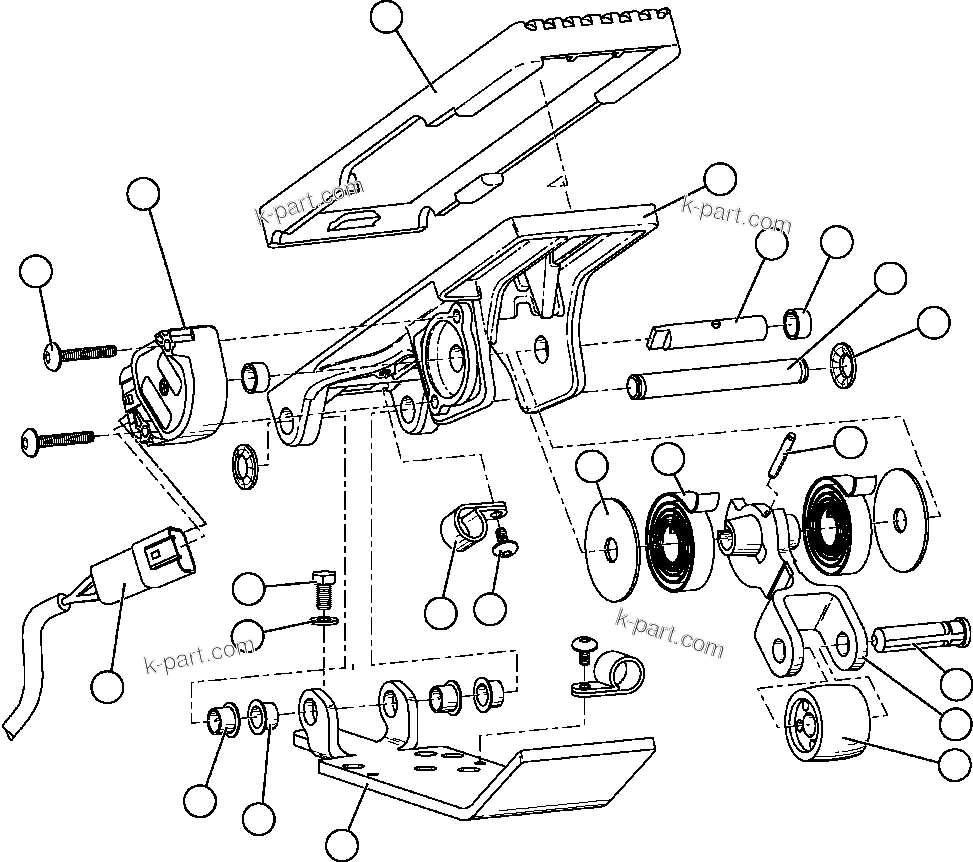 k-part.com
k-part.com
k-part.com
k-part.com